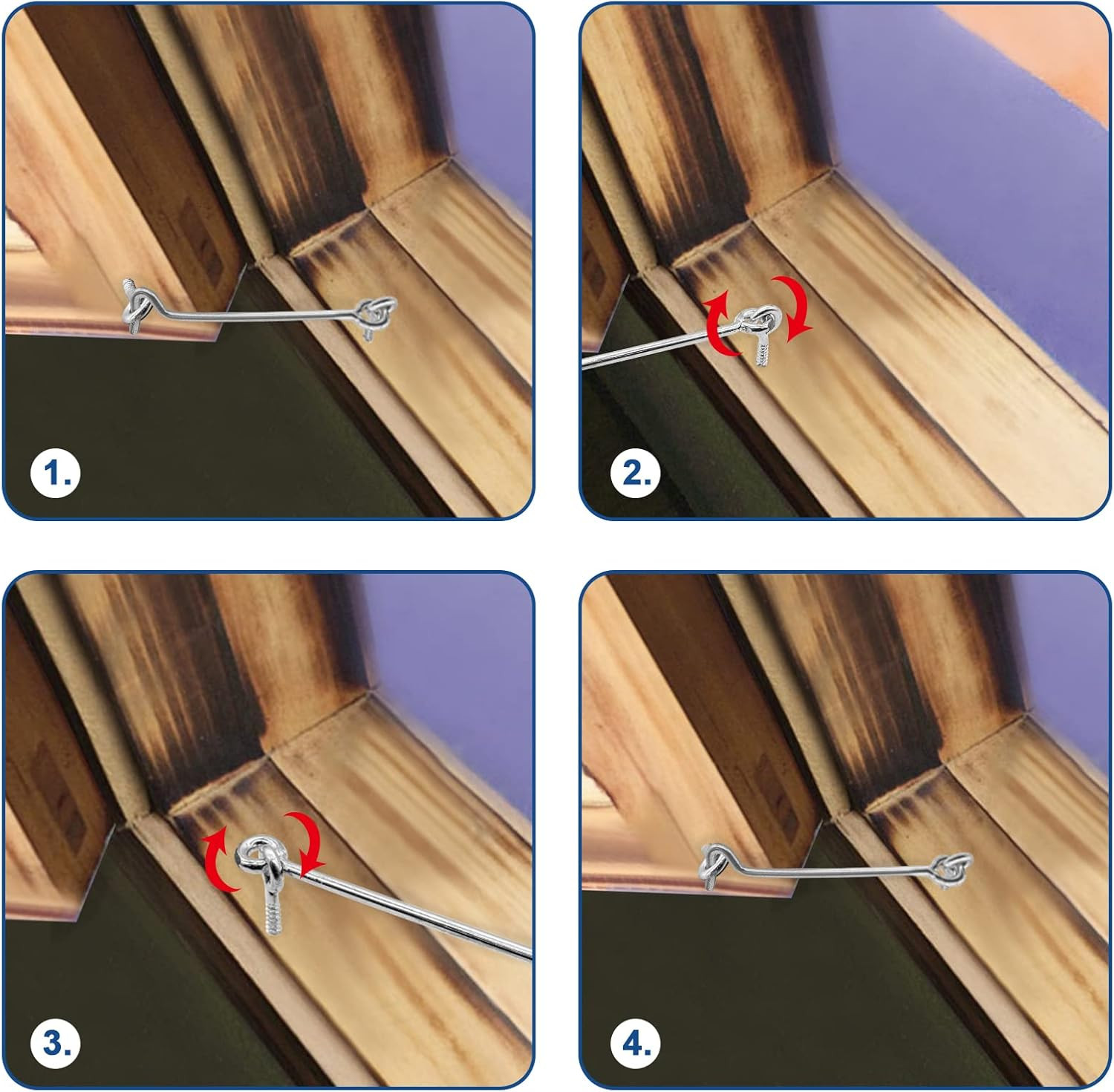 1.

2.

3.

4.