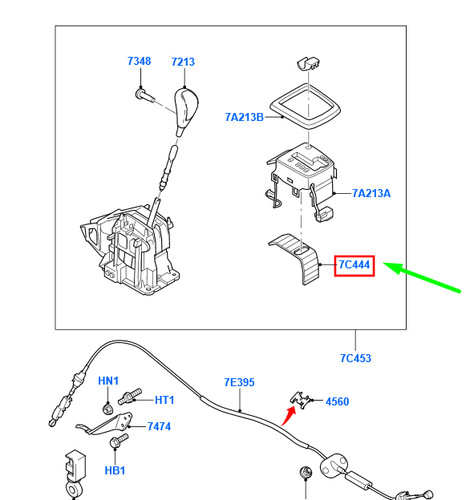 7348
7213
7A213B
7A213A
7C444
7C453
HN1
HT1
7E395
4560
7474
HB1