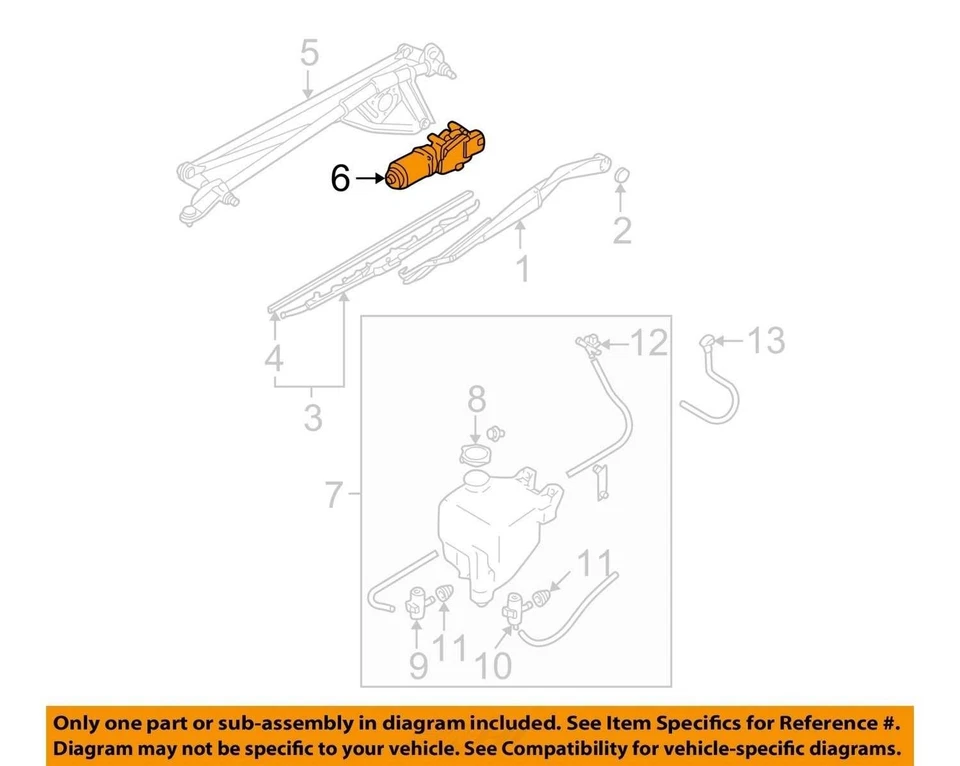 5
6
2
1
4
3
12
13
8
7
11
9
11
10

Only one part or sub-assembly in diagram included. See Item Specifics for Reference #.
Diagram may not be specific to your vehicle. See Compatibility for vehicle-specific diagrams.