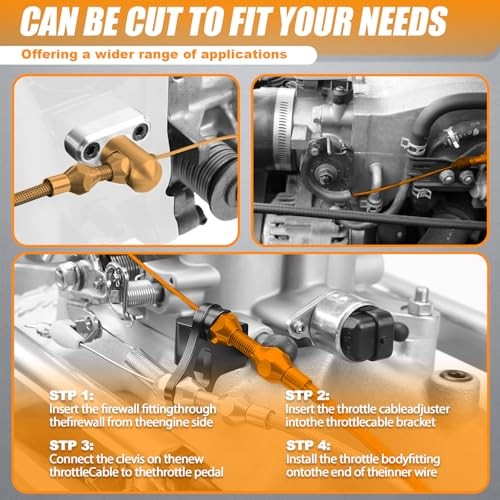 CAN BE CUT TO FIT YOUR NEEDS

Offering a wider range of applications

STP 1:
Insert the firewall fittingthrough thefirewall from theengine side

STP 2:
Insert the throttle cableadjuster intothe throttlecable bracket

STP 3:
Connect the clevis on thenew throttleCable to thethrottle pedal

STP 4:
Install the throttle bodyfitting ontothe end of theinner wire