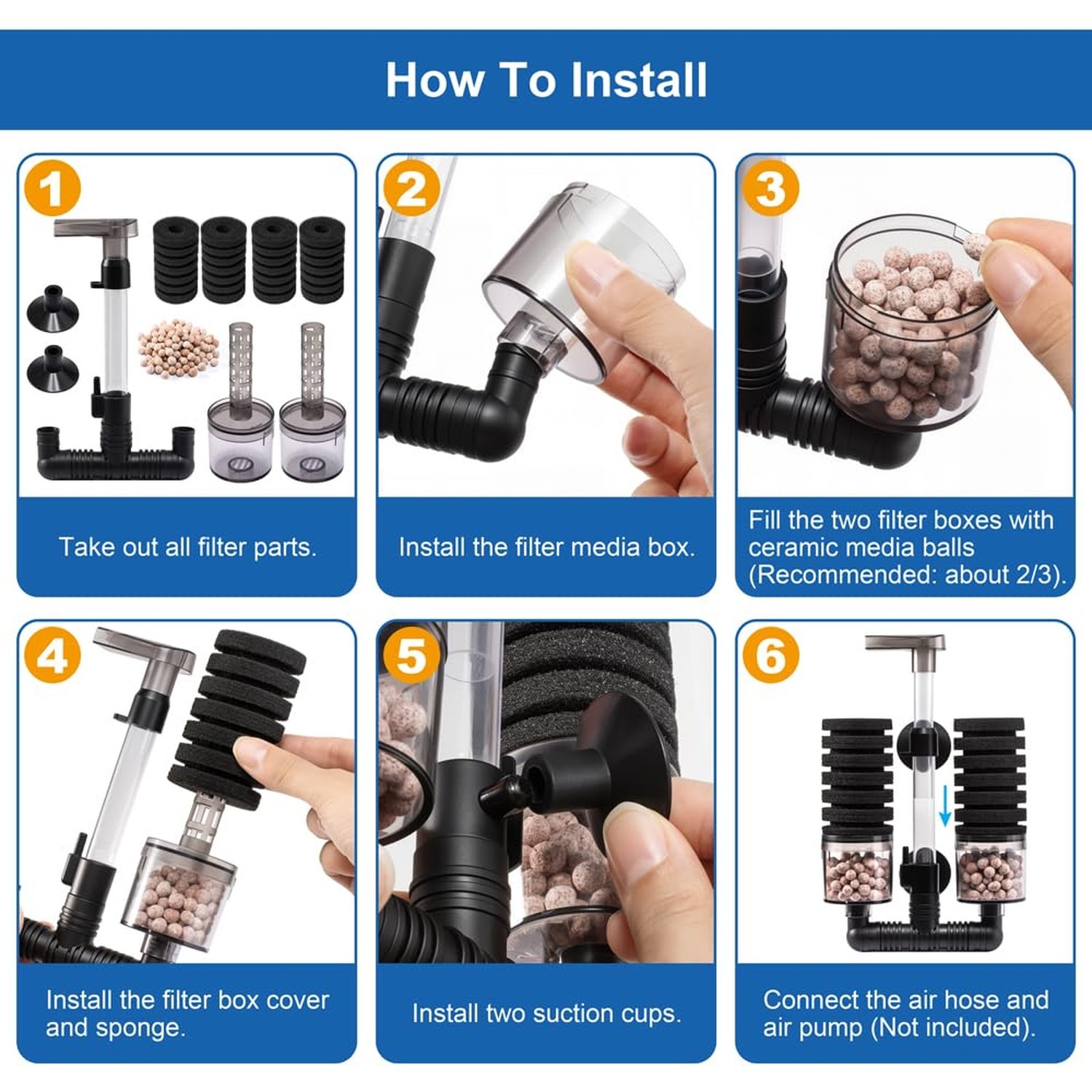 How To Install

1

Take out all filter parts.

2

Install the filter media box.

3

Fill the two filter boxes with ceramic media balls (Recommended: about 2/3).

4

Install the filter box cover and sponge.

5

Install two suction cups.

6

Connect the air hose and air pump (Not included).