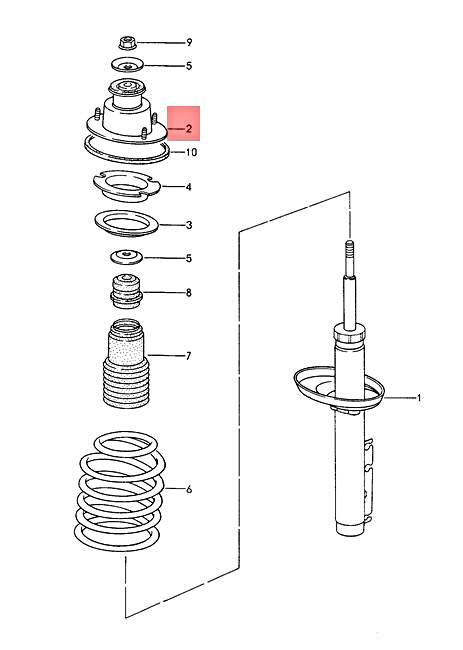 9
5
2
10
4
3
5
8
7
1
6