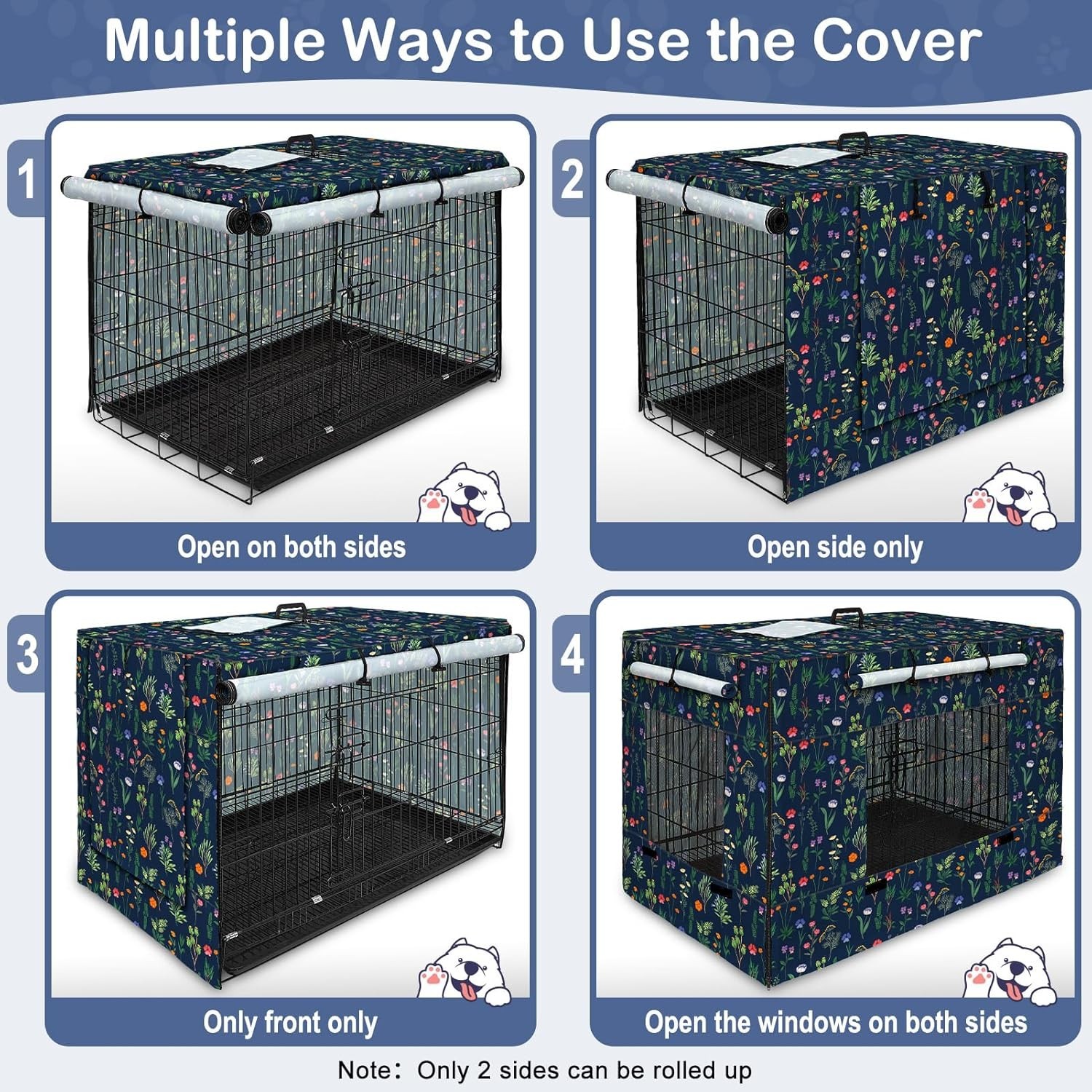 Multiple Ways to Use the Cover

1

Open on both sides

2

Open side only

3

Only front only

4

Open the windows on both sides

Note: Only 2 sides can be rolled up