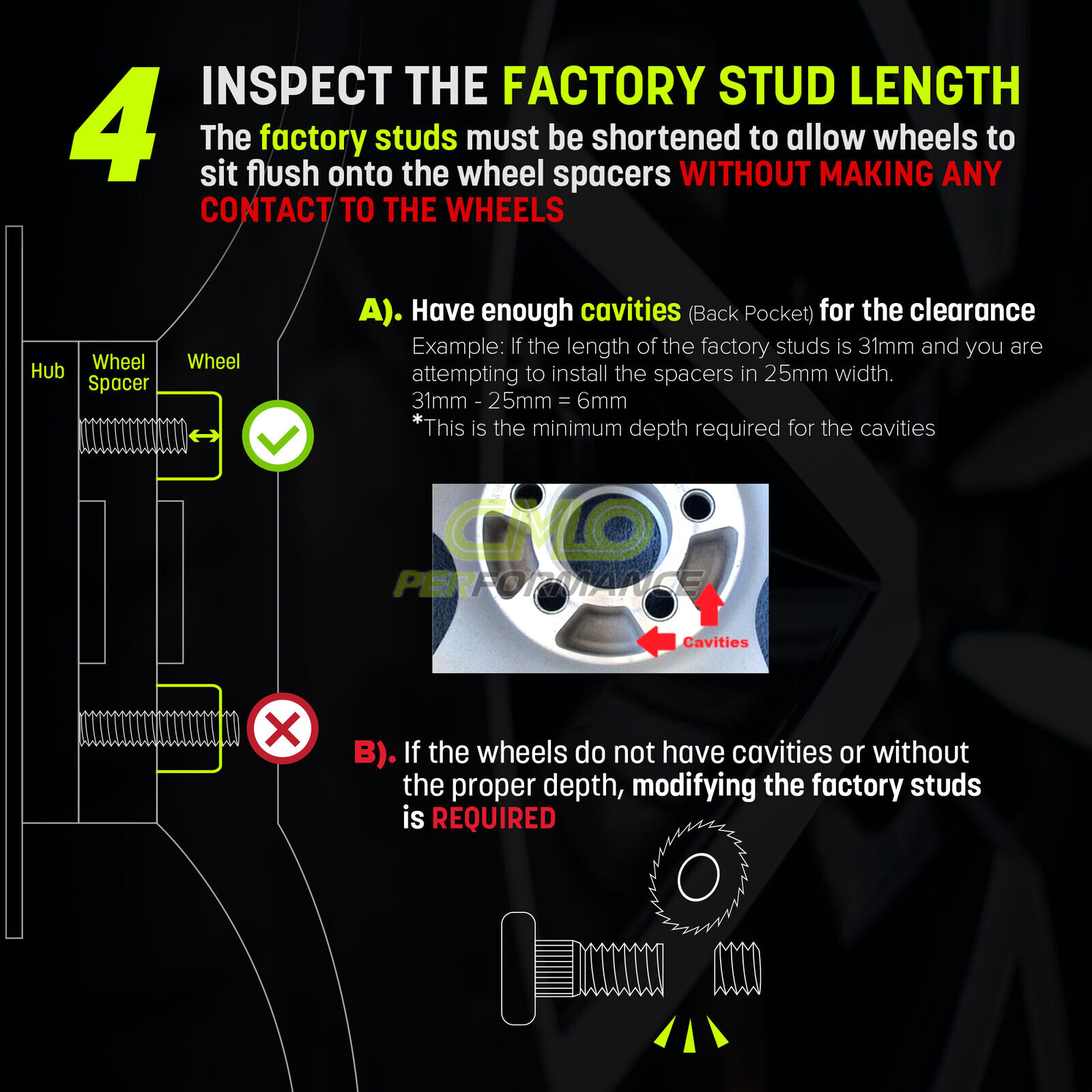 4

INSPECT THE FACTORY STUD LENGTH

The factory studs must be shortened to allow wheels to sit flush onto the wheel spacers WITHOUT MAKING ANY CONTACT TO THE WHEELS

Hub

Wheel Spacer

Wheel

A). Have enough cavities (Back Pocket) for the clearance

Example: If the length of the factory studs is 31mm and you are attempting to install the spacers in 25mm width.
31mm - 25mm = 6mm
*This is the minimum depth required for the cavities

CMO PERFORMANCE

Cavities

B). If the wheels do not have cavities or without the proper depth, modifying the factory studs is REQUIRED