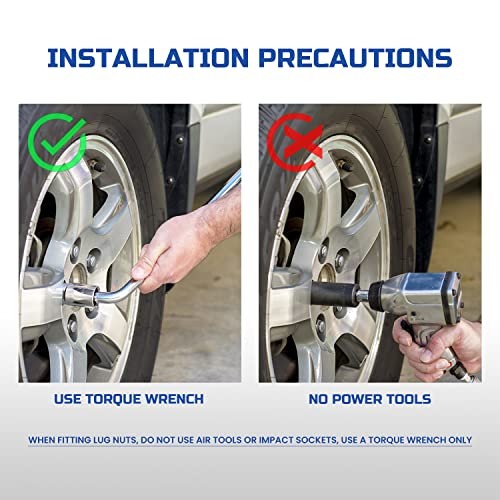 INSTALLATION PRECAUTIONS

USE TORQUE WRENCH

NO POWER TOOLS

WHEN FITTING LUG NUTS, DO NOT USE AIR TOOLS OR IMPACT SOCKETS, USE A TORQUE WRENCH ONLY