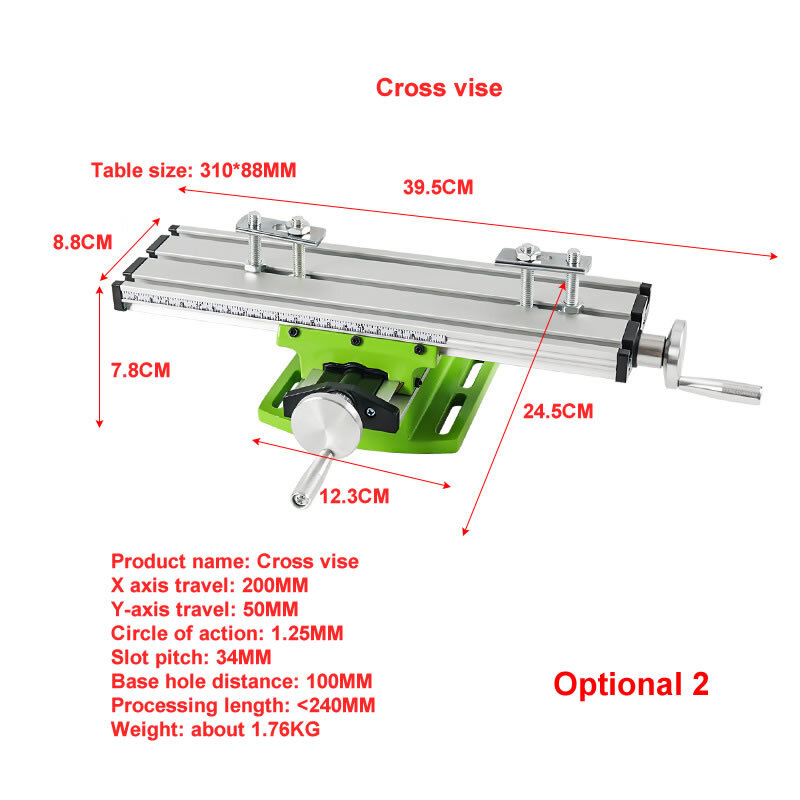 Cross vise

Table size: 310*88MM

39.5CM

8.8CM

7.8CM

24.5CM

12.3CM

Product name: Cross vise
X axis travel: 200MM
Y-axis travel: 50MM
Circle of action: 1.25MM
Slot pitch: 34MM
Base hole distance: 100MM
Processing length: <240MM
Weight: about 1.76KG

Optional 2