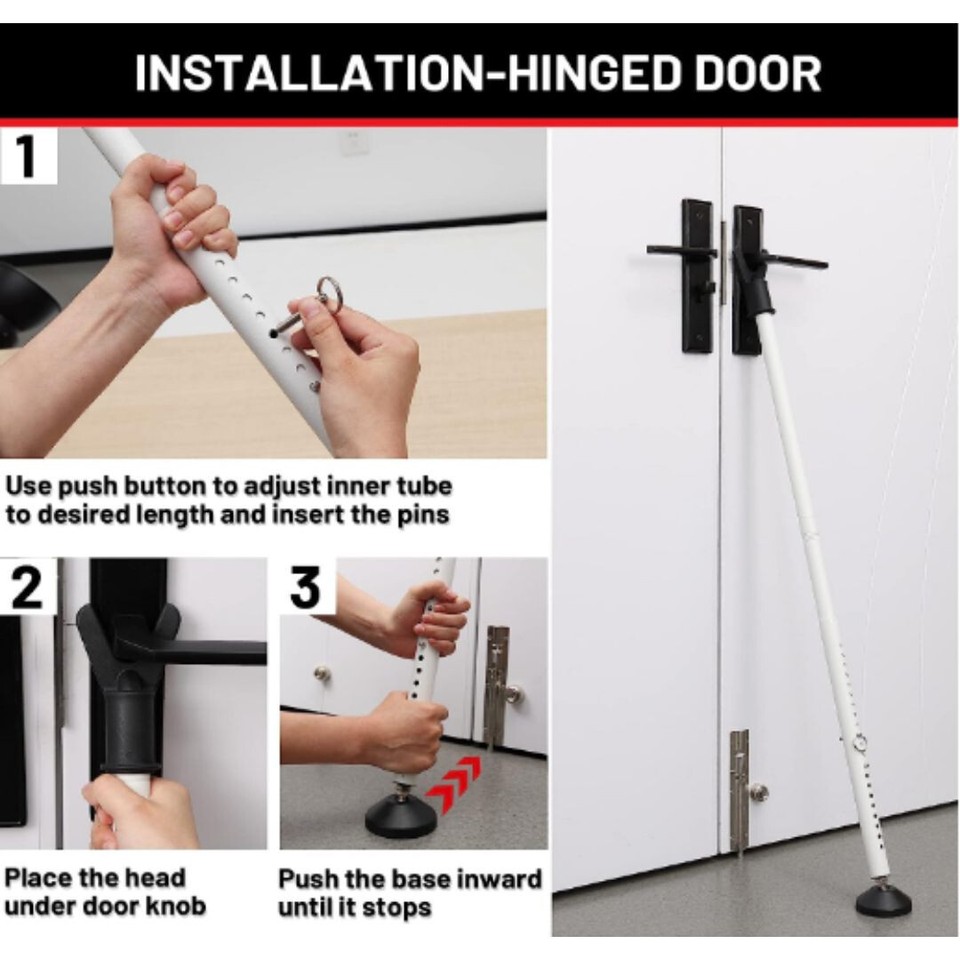 INSTALLATION-HINGED DOOR

1

Use push button to adjust inner tube to desired length and insert the pins

2

Place the head under door knob

3

Push the base inward until it stops