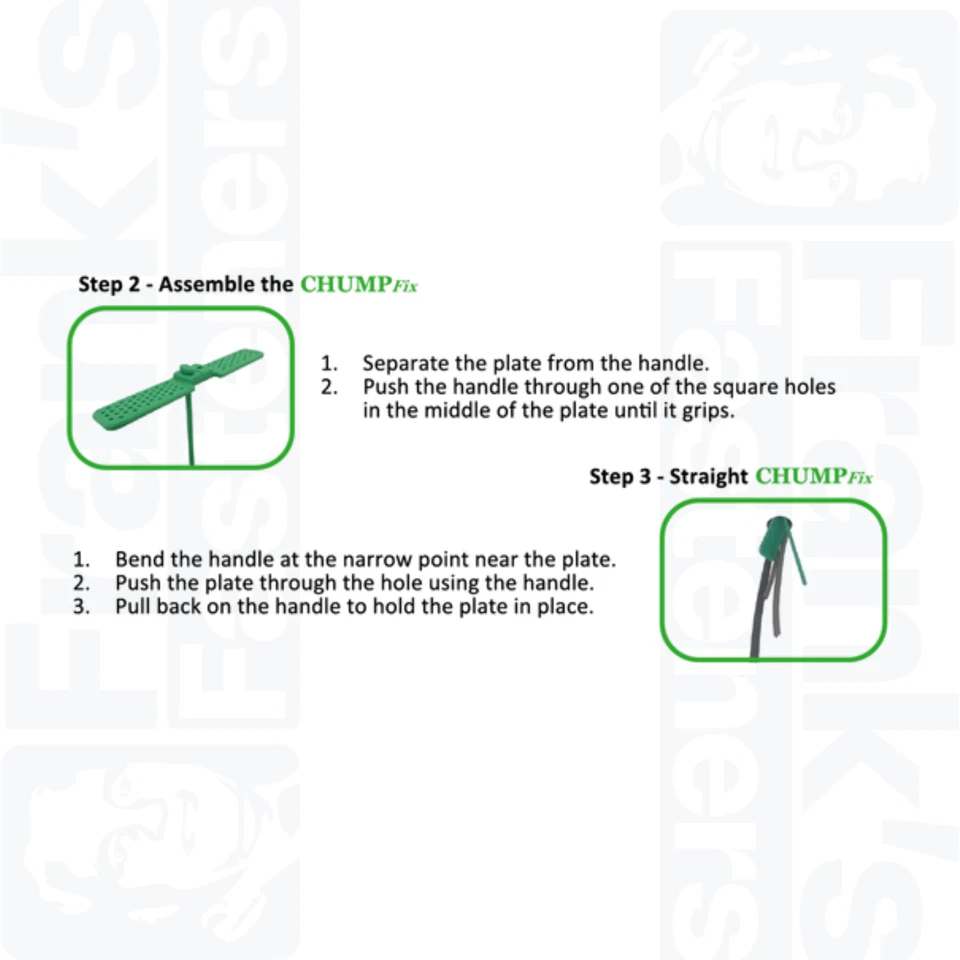 Step 2 - Assemble the CHUMPFix

1. Separate the plate from the handle.
2. Push the handle through one of the square holes in the middle of the plate until it grips.

Step 3 - Straight CHUMPFix

1. Bend the handle at the narrow point near the plate.
2. Push the plate through the hole using the handle.
3. Pull back on the handle to hold the plate in place.

Frank's Fasteners

Frank's Fasteners