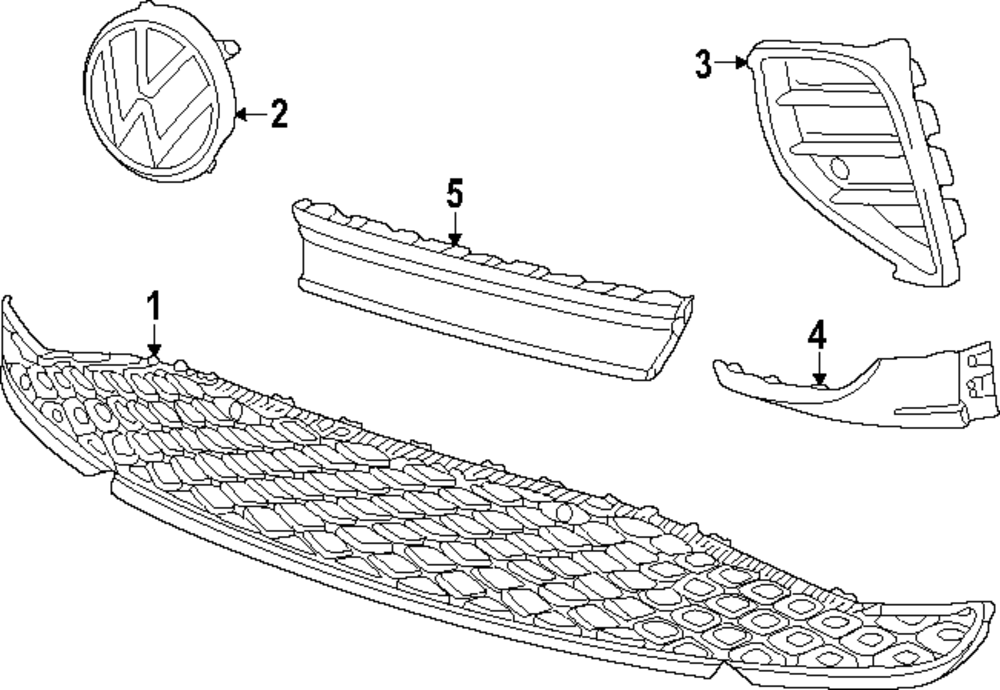 2
3
5
1
4