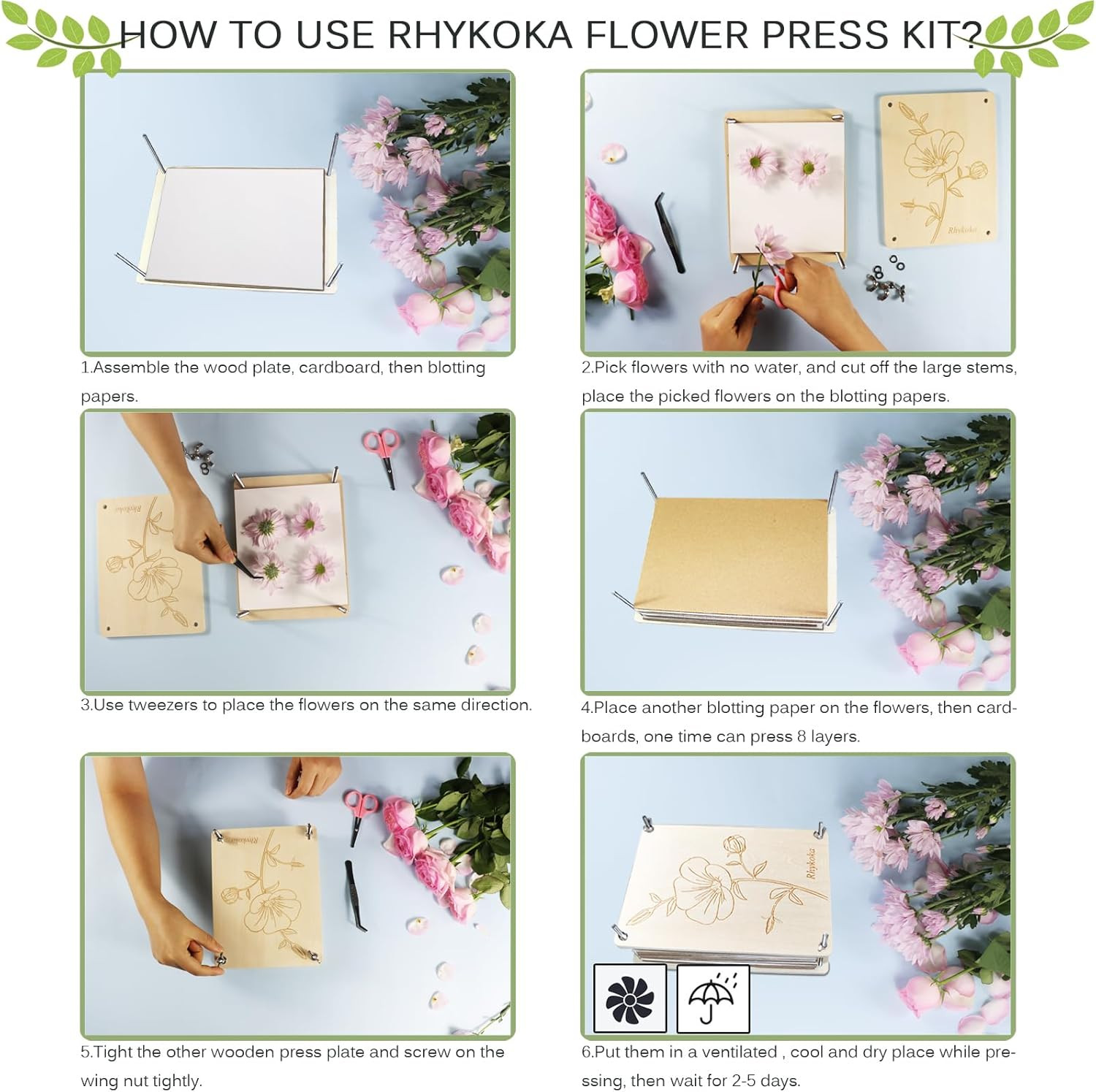 HOW TO USE RHYKOKA FLOWER PRESS KIT?

Rhykoka

1.Assemble the wood plate, cardboard, then blotting papers.

2.Pick flowers with no water, and cut off the large stems, place the picked flowers on the blotting papers.

Rhykoka

3.Use tweezers to place the flowers on the same direction.

4.Place another blotting paper on the flowers, then cardboards, one time can press 8 layers.

Rhykoka

Rhykoka

5.Tight the other wooden press plate and screw on the wing nut tightly.

6.Put them in a ventilated , cool and dry place while pressing, then wait for 2-5 days.