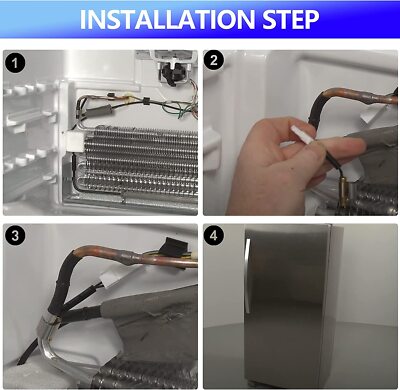 INSTALLATION STEP

1

2

3

4