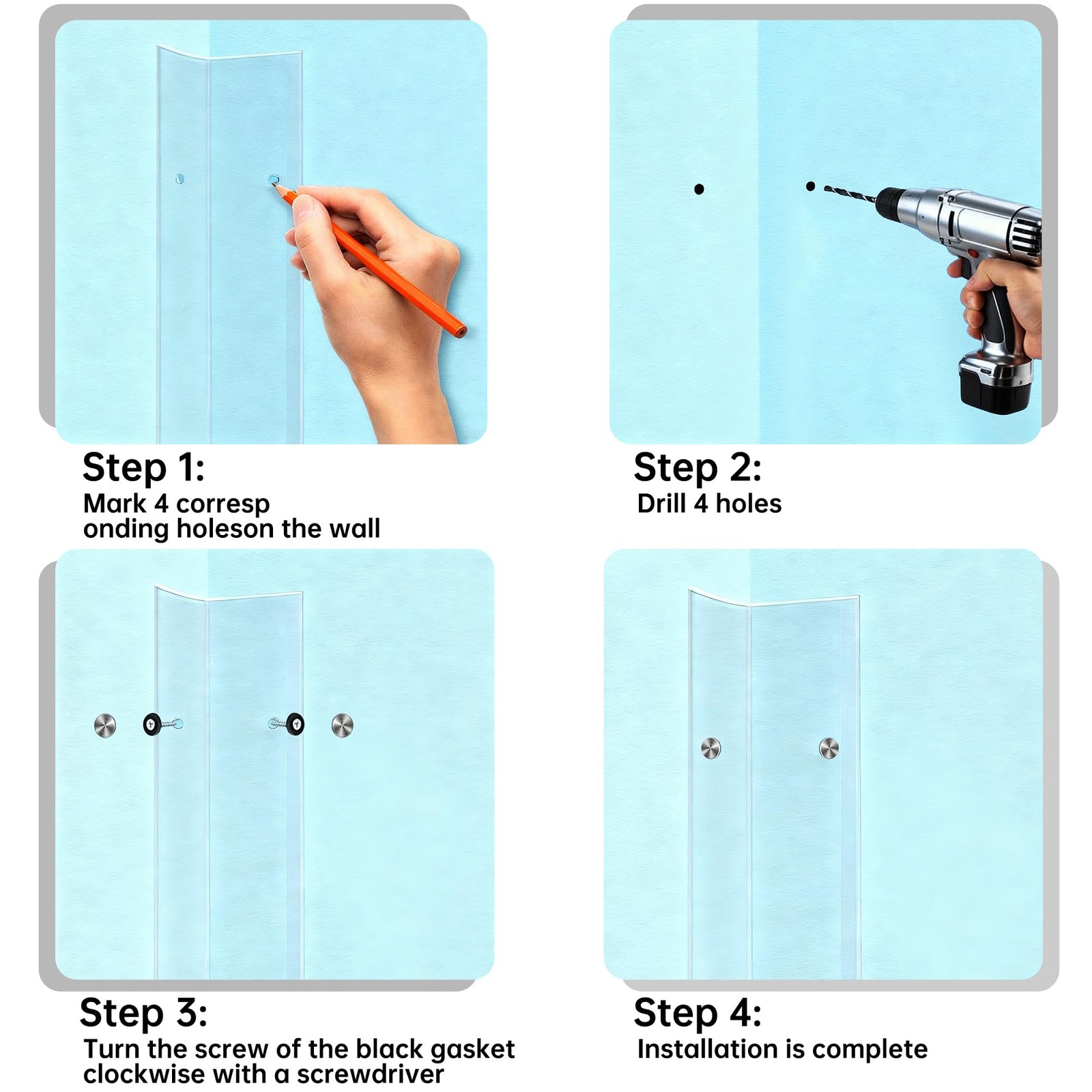 Step 1:
Mark 4 corresp
onding holeson the wall

Step 2:
Drill 4 holes

Step 3:
Turn the screw of the black gasket clockwise with a screwdriver

Step 4:
Installation is complete