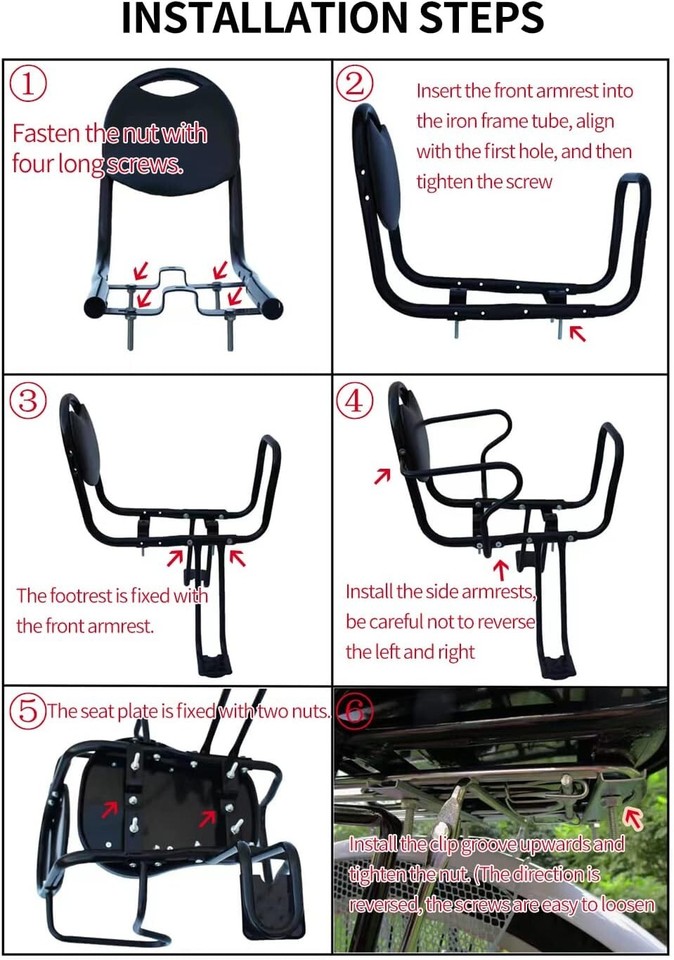 INSTALLATION STEPS

①
Fasten the nut with four long screws.

②
Insert the front armrest into the iron frame tube, align with the first hole, and then tighten the screw

③
The footrest is fixed with the front armrest.

④
Install the side armrests, be careful not to reverse the left and right

⑤ The seat plate is fixed with two nuts.

⑥
Install the clip groove upwards and tighten the nut. (The direction is reversed, the screws are easy to loosen