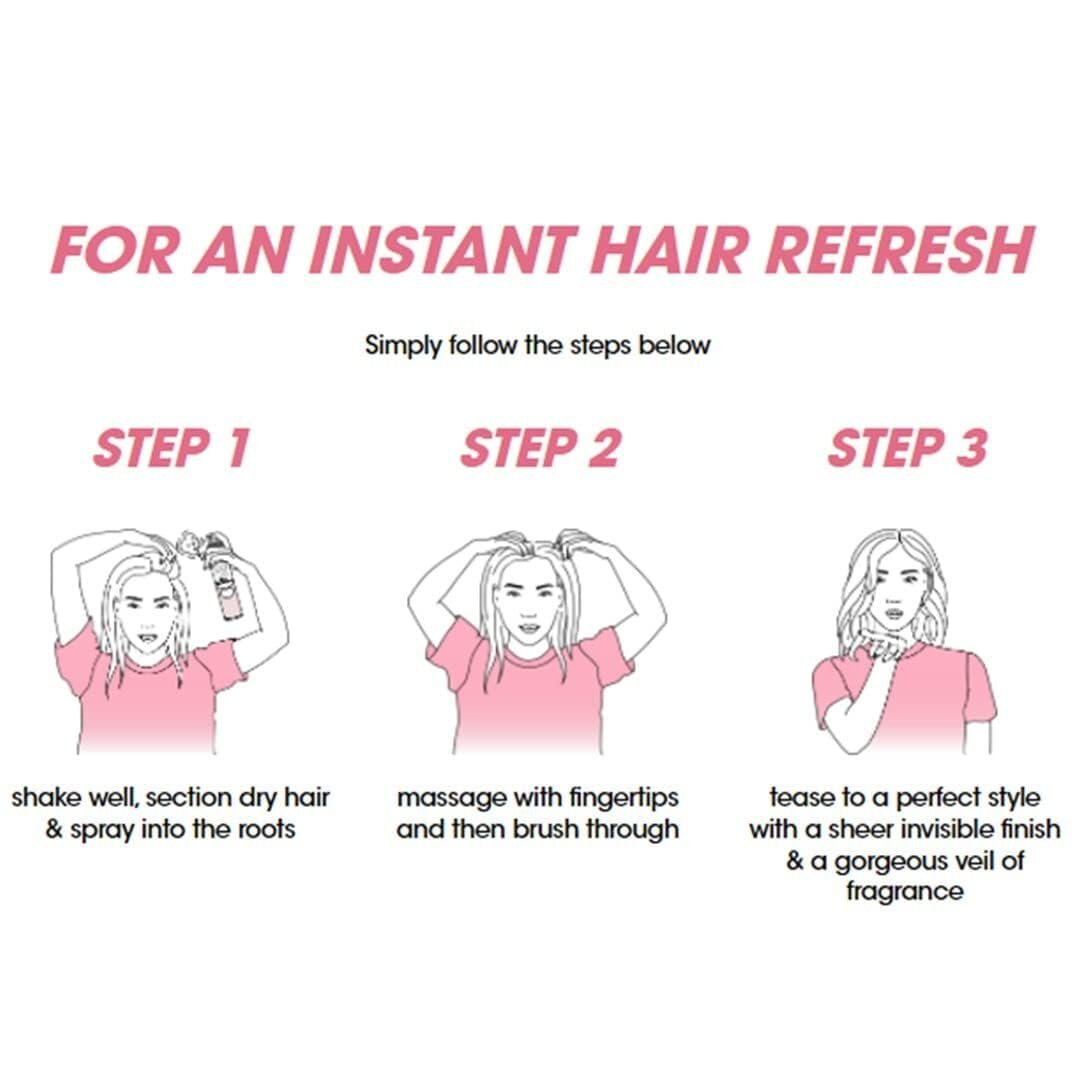 FOR AN INSTANT HAIR REFRESH

Simply follow the steps below

STEP 1

shake well, section dry hair & spray into the roots

STEP 2

massage with fingertips and then brush through

STEP 3

tease to a perfect style with a sheer invisible finish & a gorgeous veil of fragrance