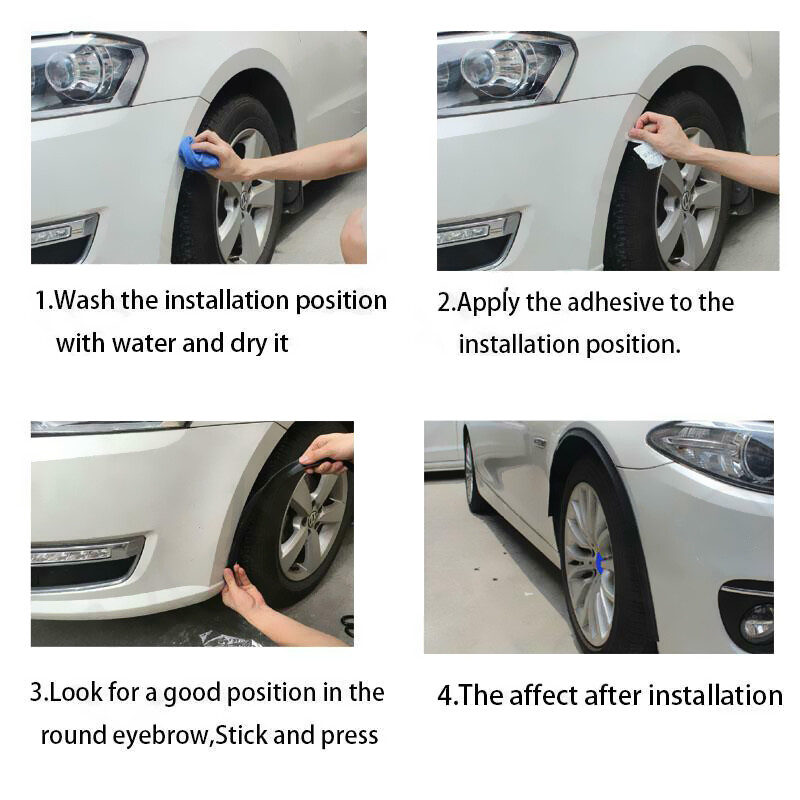 1.Wash the installation position with water and dry it

2.Apply the adhesive to the installation position.

3.Look for a good position in the round eyebrow,Stick and press

4.The affect after installation