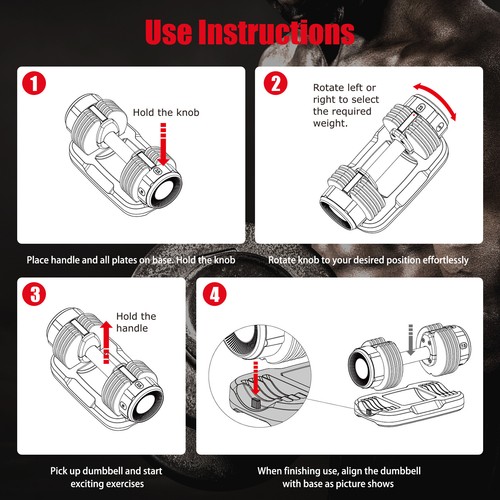 Use Instructions

1

Hold the knob

Place handle and all plates on base. Hold the knob

2

Rotate left or right to select the required weight.

Rotate knob to your desired position effortlessly

3

Hold the handle

Pick up dumbbell and start exciting exercises

4

When finishing use, align the dumbbell with base as picture shows