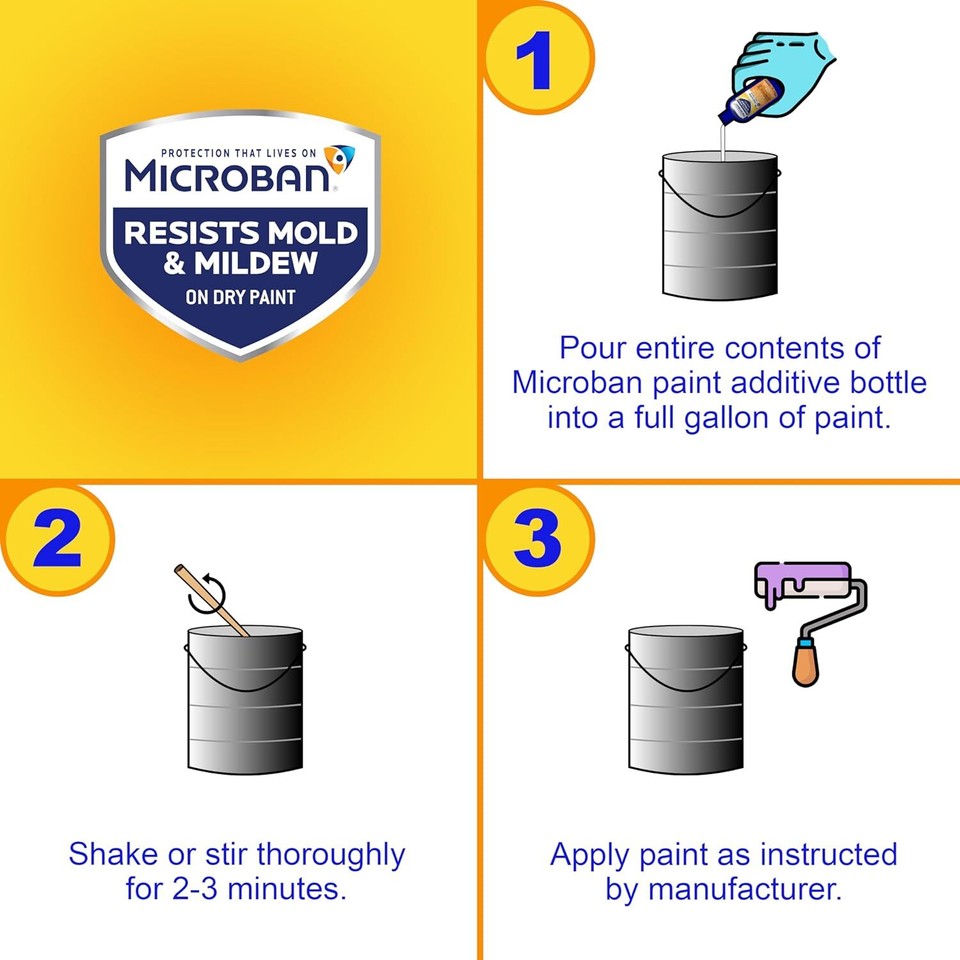 PROTECTION THAT LIVES ON
MICROBAN®
RESISTS MOLD & MILDEW
ON DRY PAINT

1

Pour entire contents of Microban paint additive bottle into a full gallon of paint.

2

Shake or stir thoroughly for 2-3 minutes.

3

Apply paint as instructed by manufacturer.