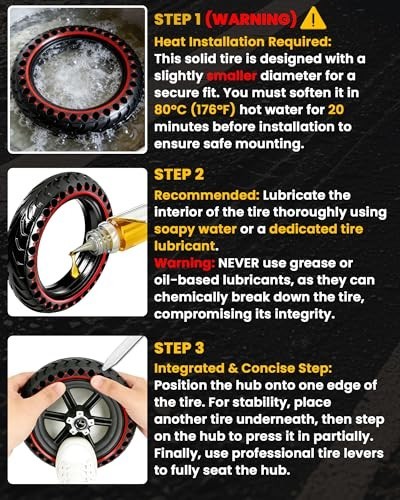 STEP 1 (WARNING)

Heat Installation Required: This solid tire is designed with a slightly smaller diameter for a secure fit. You must soften it in 80°C (176°F) hot water for 20 minutes before installation to ensure safe mounting.

STEP 2

Recommended: Lubricate the interior of the tire thoroughly using soapy water or a dedicated tire lubricant.
Warning: NEVER use grease or oil-based lubricants, as they can chemically break down the tire, compromising its integrity.

STEP 3

Integrated & Concise Step: Position the hub onto one edge of the tire. For stability, place another tire underneath, then step on the hub to press it in partially. Finally, use professional tire levers to fully seat the hub.