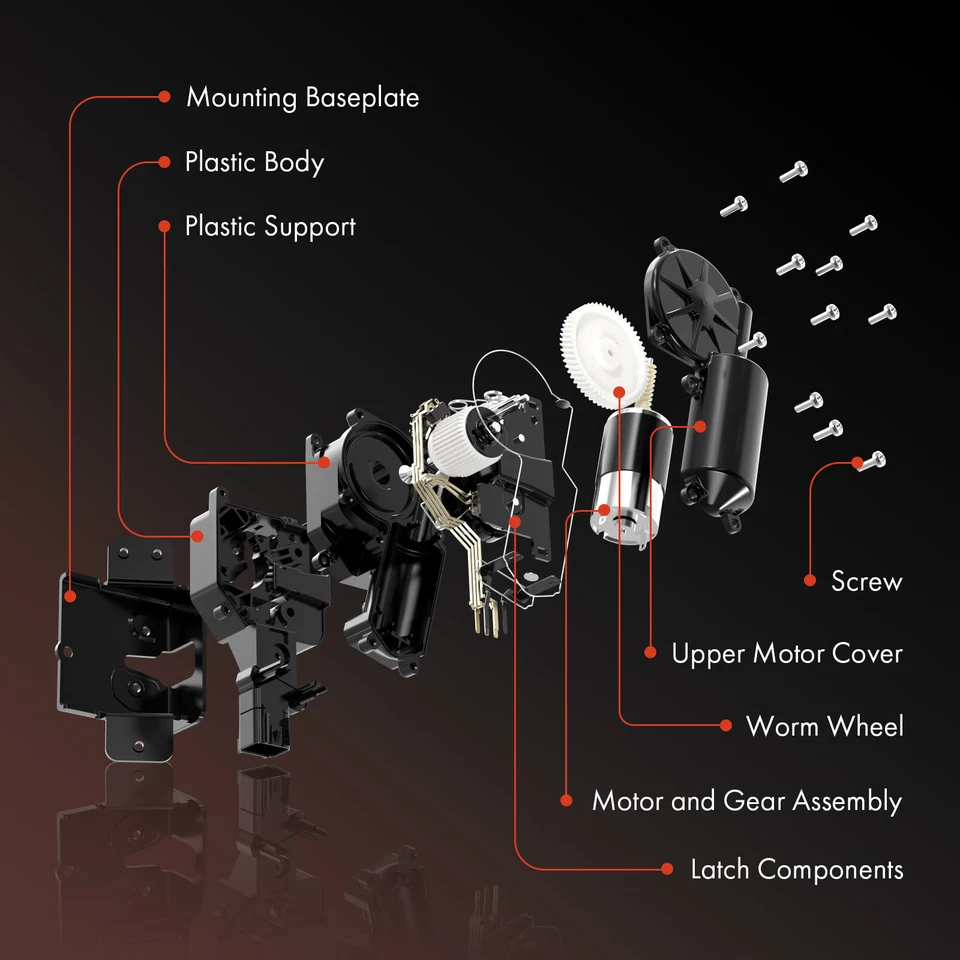 Mounting Baseplate

Plastic Body

Plastic Support

Screw

Upper Motor Cover

Worm Wheel

Motor and Gear Assembly

Latch Components