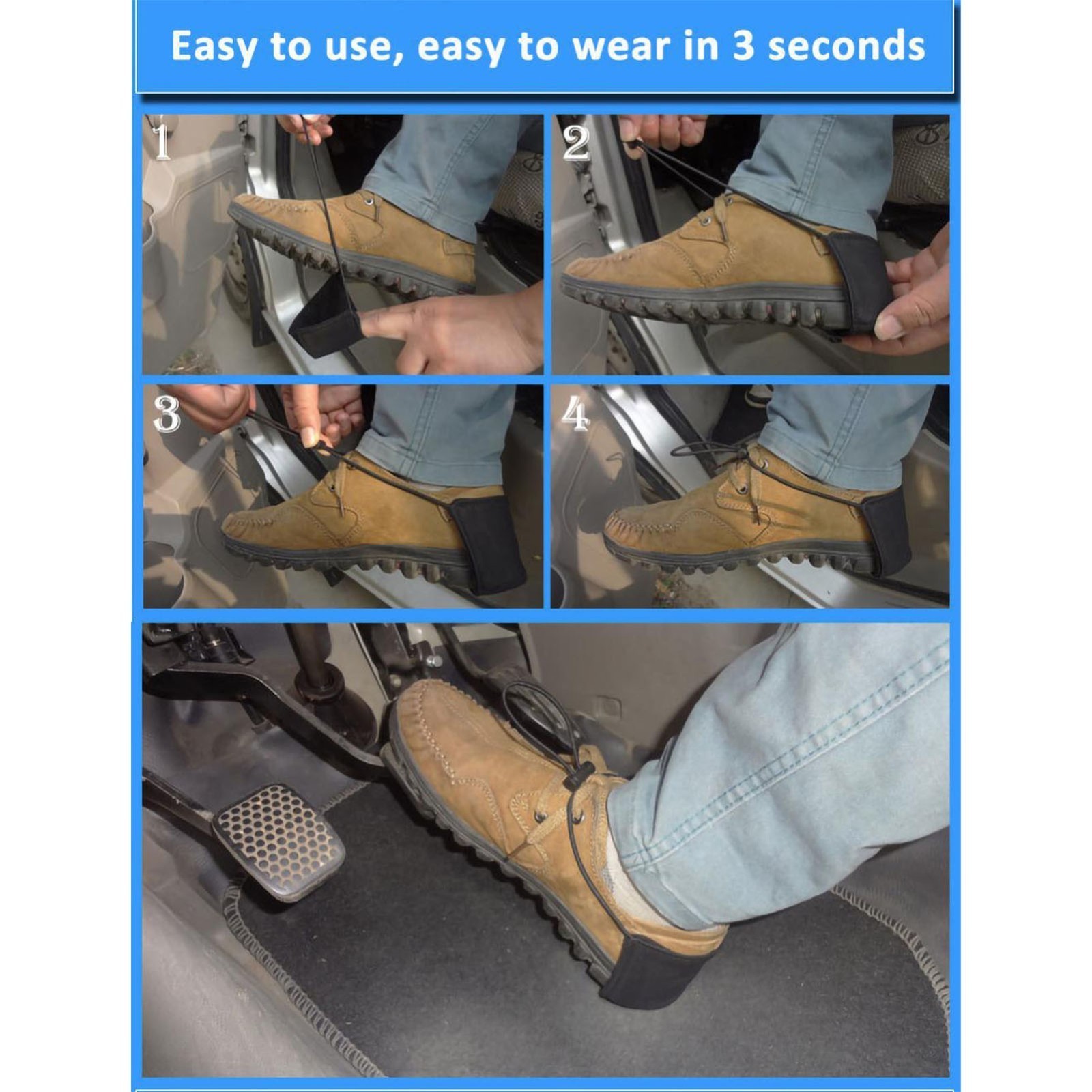 Easy to use, easy to wear in 3 seconds

1

2

3

4