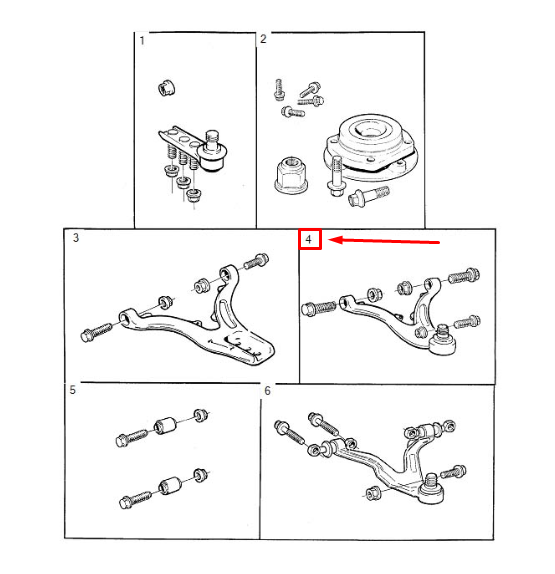 1

2

3

4

5

6