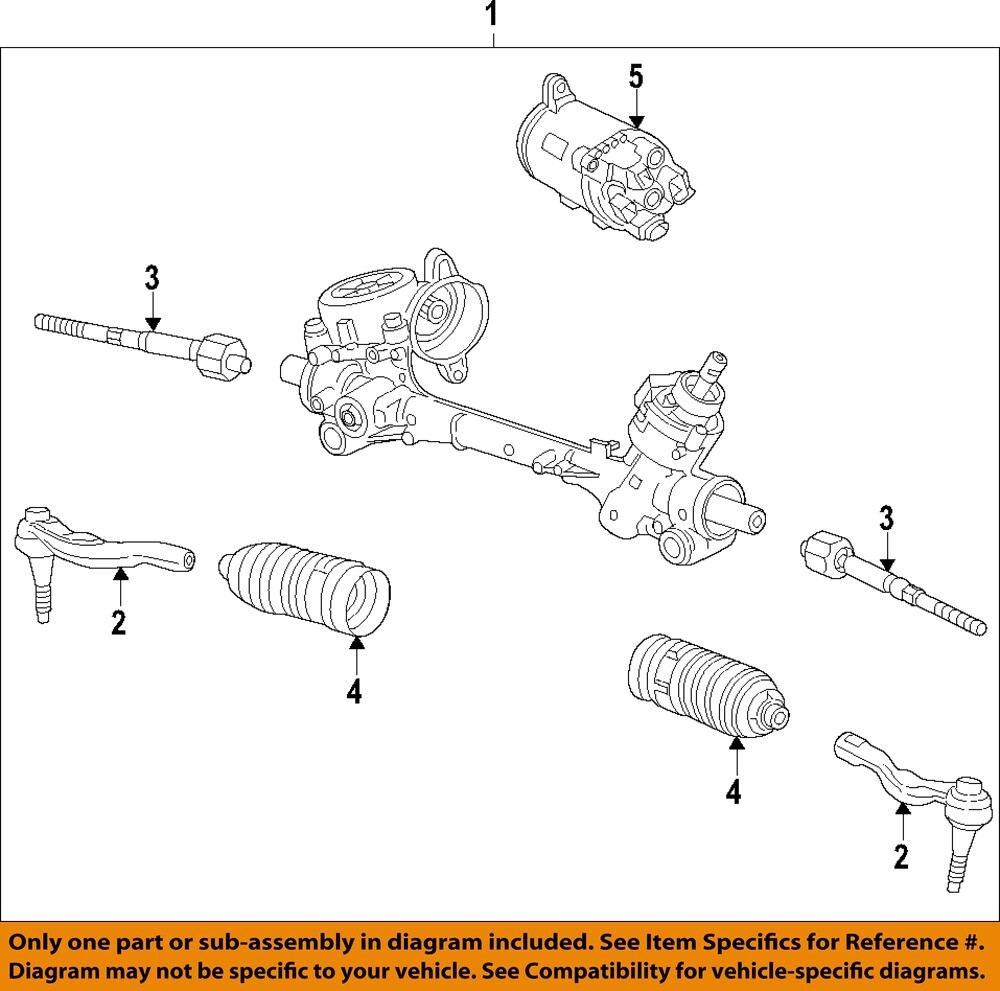 1

5

3

3

2

4

4

2

Only one part or sub-assembly in diagram included. See Item Specifics for Reference #. Diagram may not be specific to your vehicle. See Compatibility for vehicle-specific diagrams.