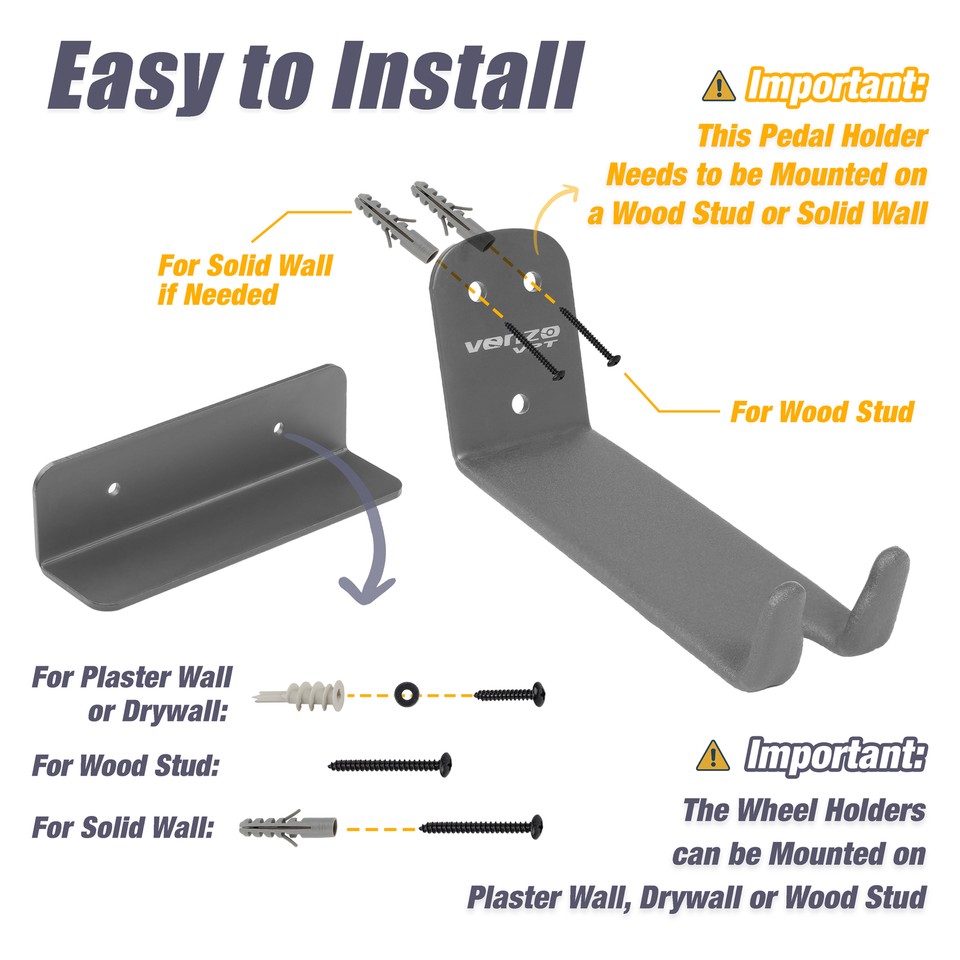 Easy to Install

Important:
This Pedal Holder Needs to be Mounted on a Wood Stud or Solid Wall

For Solid Wall if Needed

venzo VBT

For Wood Stud

For Plaster Wall or Drywall:

For Wood Stud:

For Solid Wall:

Important:
The Wheel Holders can be Mounted on Plaster Wall, Drywall or Wood Stud