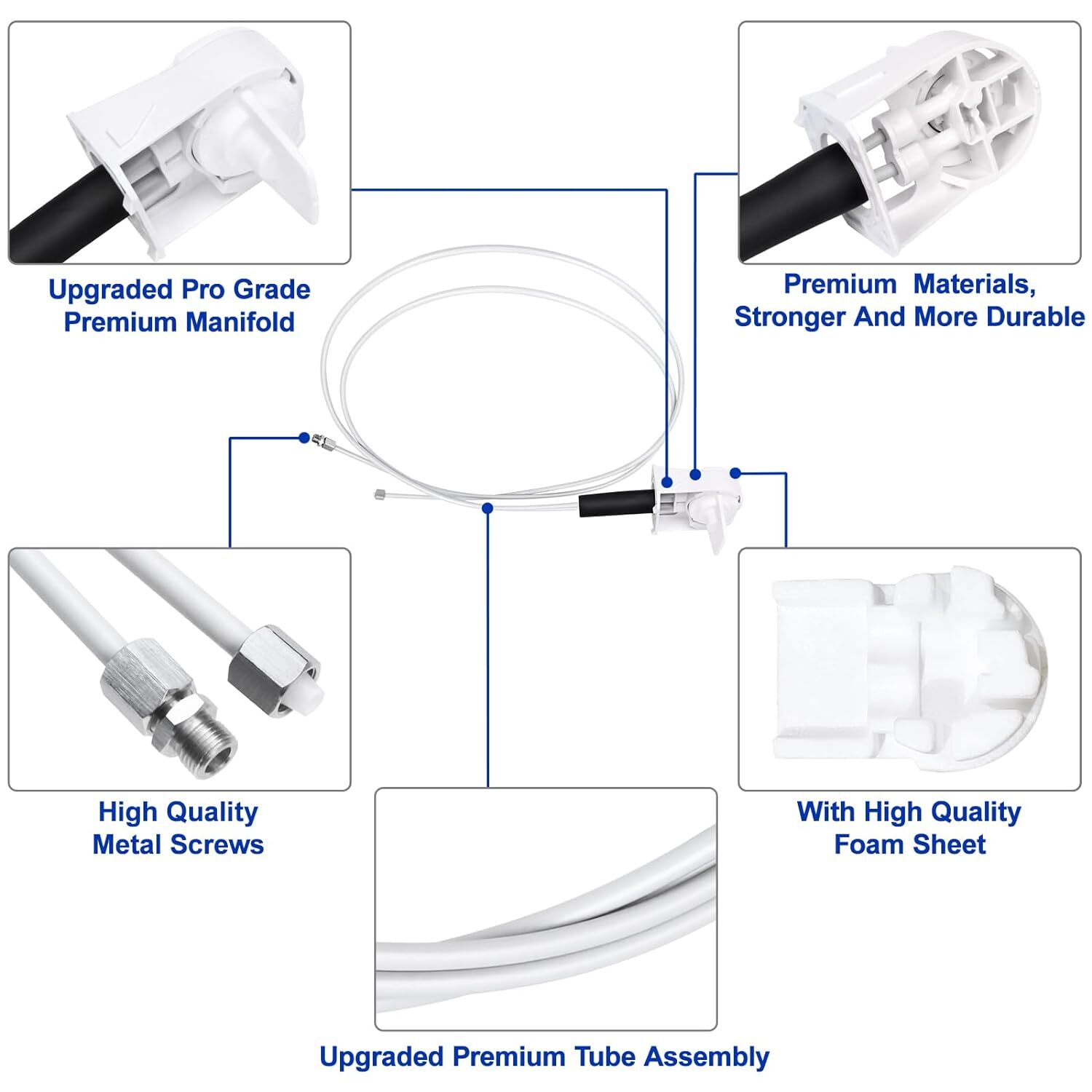 Upgraded Pro Grade Premium Manifold

Premium Materials, Stronger And More Durable

High Quality Metal Screws

With High Quality Foam Sheet

Upgraded Premium Tube Assembly