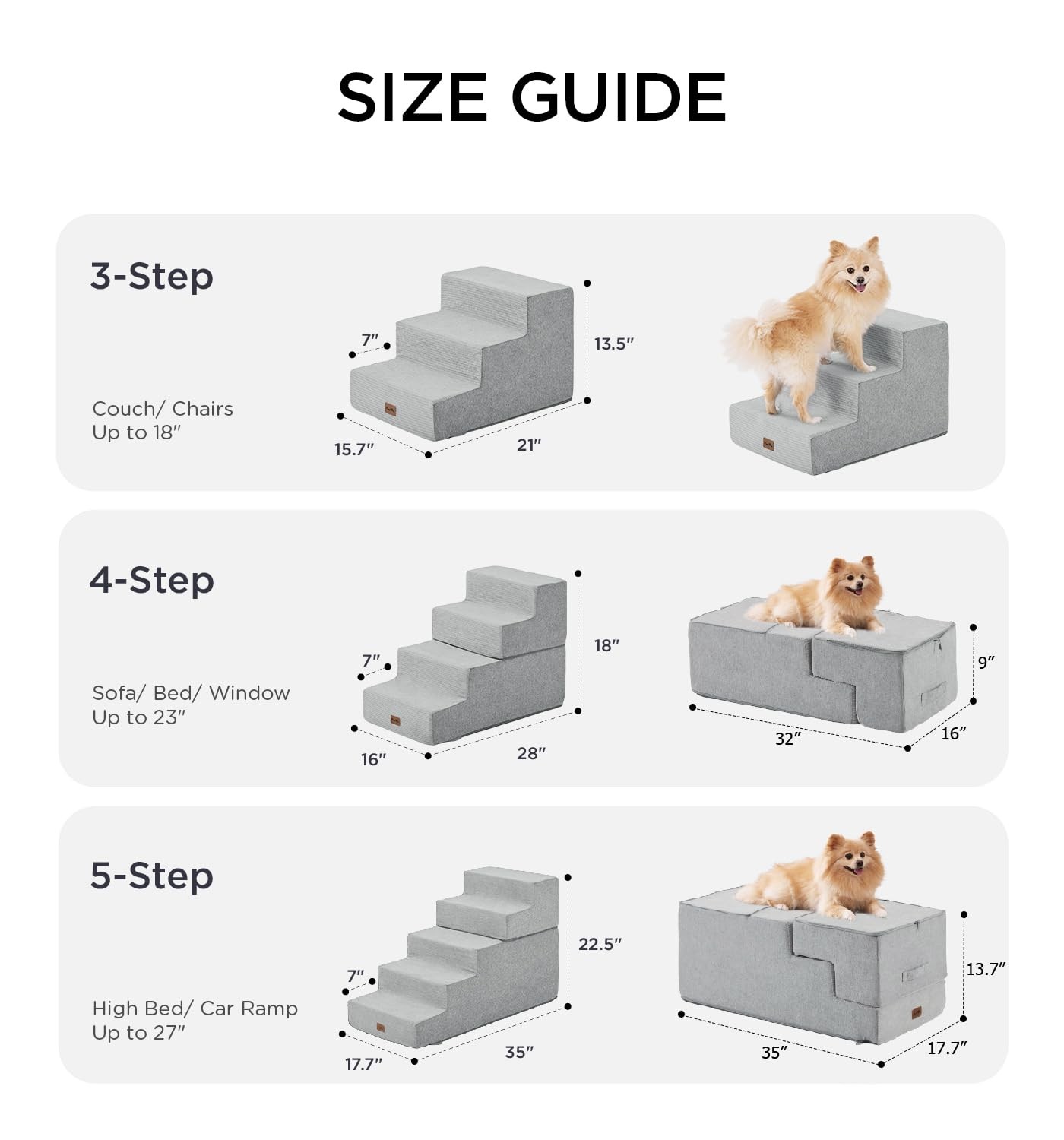 SIZE GUIDE

3-Step

Couch/ Chairs
Up to 18″

7″
13.5″
15.7″
21″

4-Step

Sofa/ Bed/ Window
Up to 23″

7″
18″
16″
28″

9″
32″
16″

5-Step

High Bed/ Car Ramp
Up to 27″

7″
22.5″
17.7″
35″

13.7″
35″
17.7″