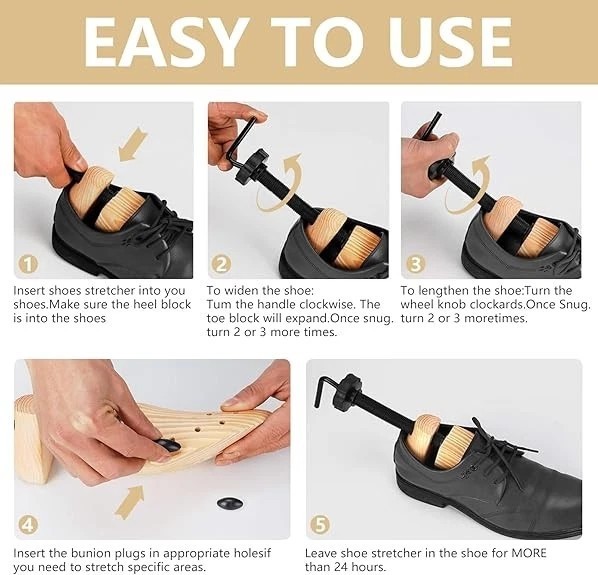 EASY TO USE

1
Insert shoes stretcher into you shoes.Make sure the heel block is into the shoes

2
To widen the shoe:
Tum the handle clockwise. The toe block will expand.Once snug. turn 2 or 3 more times.

3
To lengthen the shoe:Turn the wheel knob clockards.Once Snug. turn 2 or 3 moretimes.

4
Insert the bunion plugs in appropriate holesif you need to stretch specific areas.

5
Leave shoe stretcher in the shoe for MORE than 24 hours.