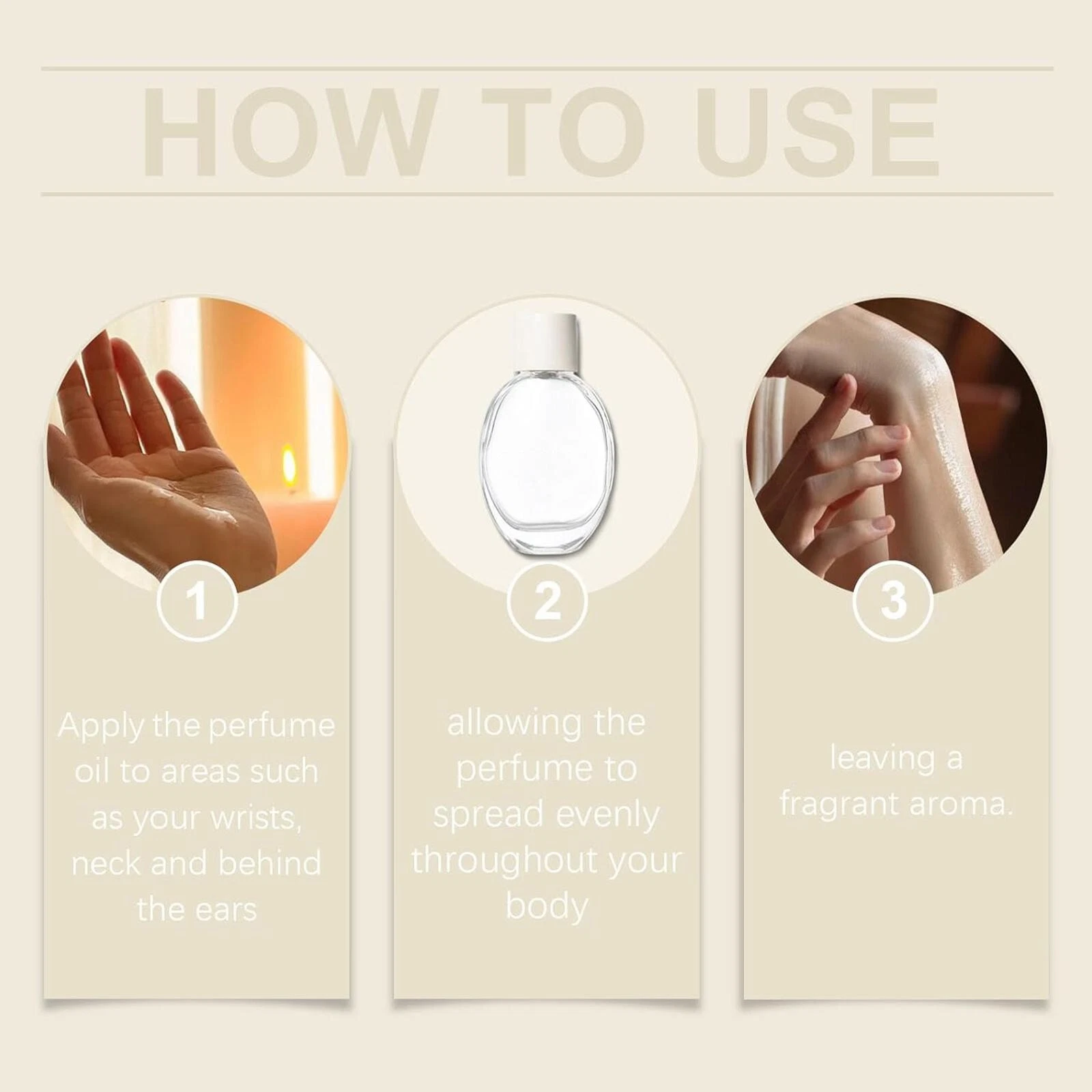 HOW TO USE

1

Apply the perfume oil to areas such as your wrists, neck and behind the ears

2

allowing the perfume to spread evenly throughout your body

3

leaving a fragrant aroma.