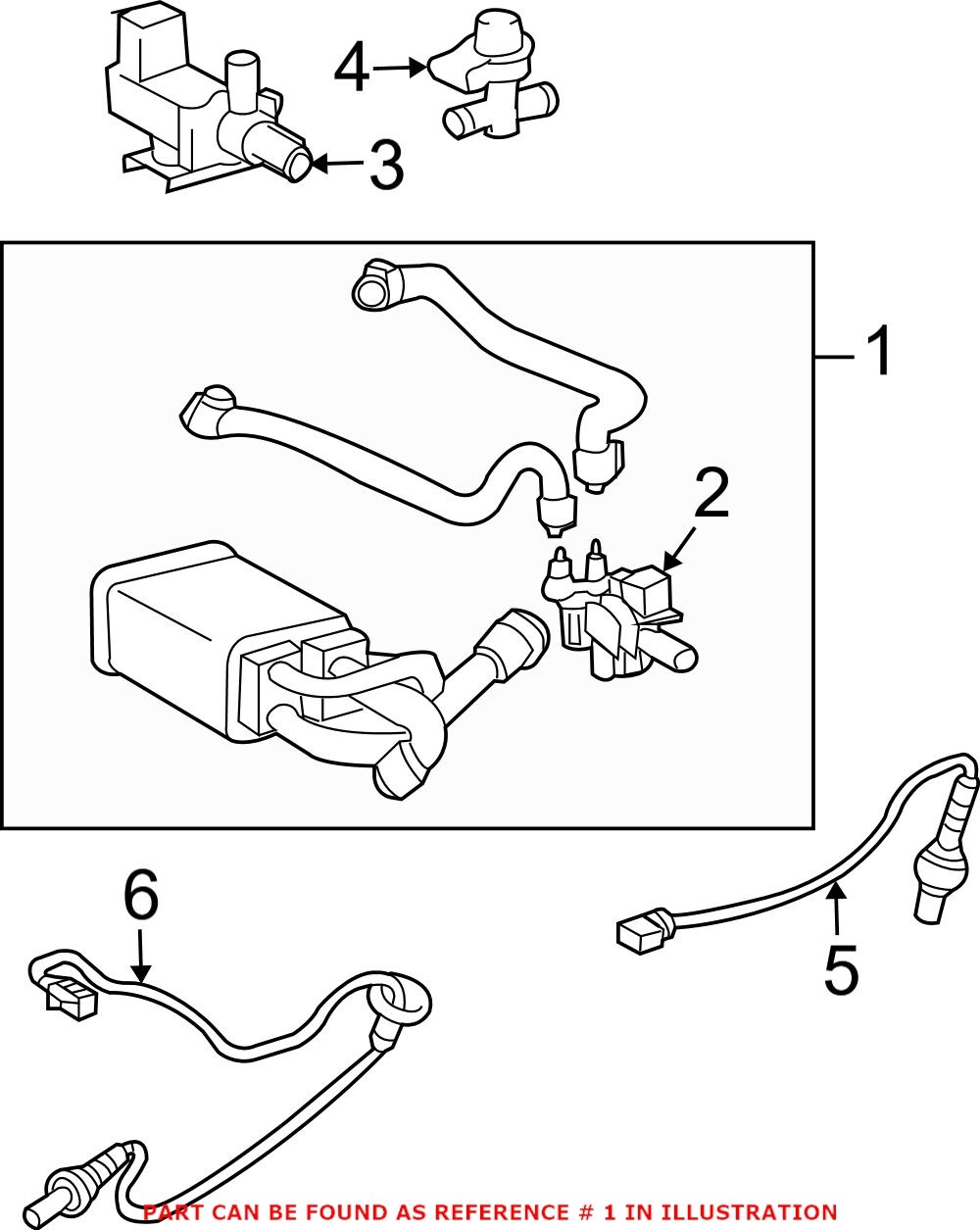 4
3
1
2
6
5
PART CAN BE FOUND AS REFERENCE # 1 IN ILLUSTRATION