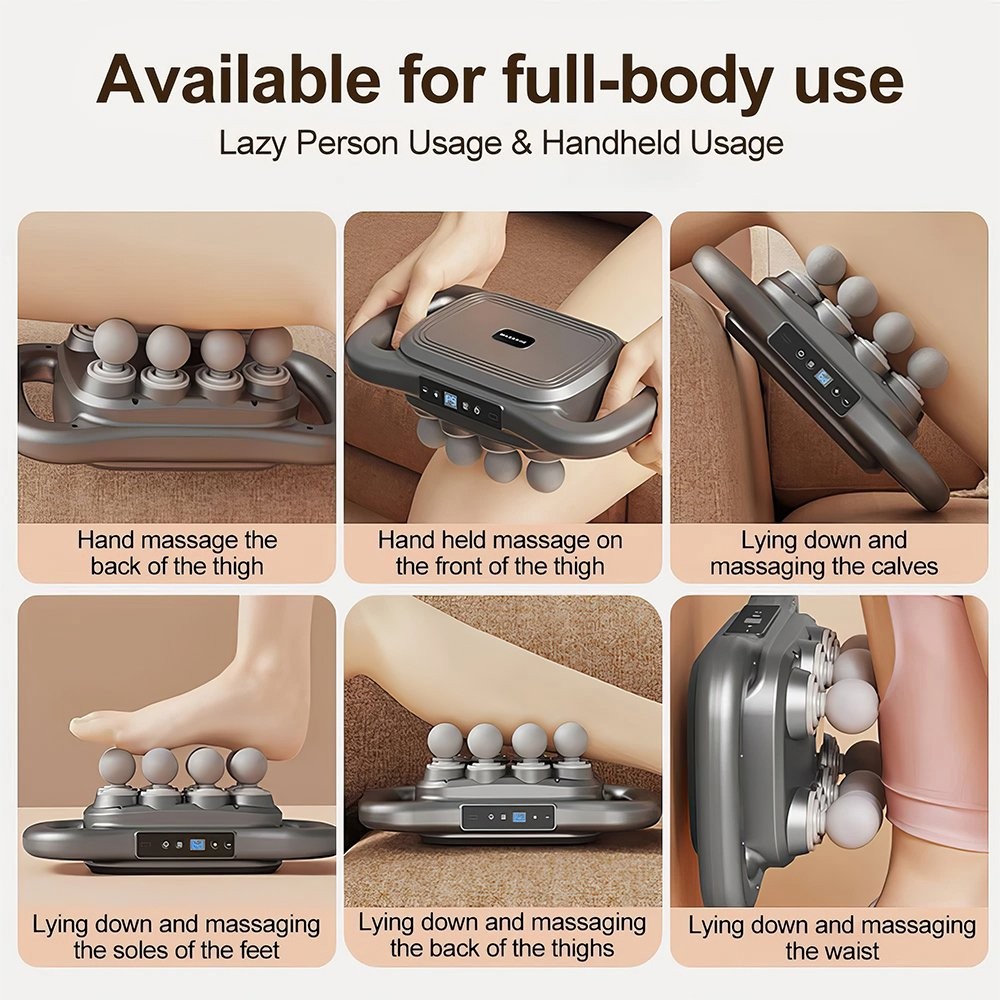 Available for full-body use

Lazy Person Usage & Handheld Usage

Hand massage the back of the thigh

Hand held massage on the front of the thigh

Lying down and massaging the calves

Lying down and massaging the soles of the feet

Lying down and massaging the back of the thighs

Lying down and massaging the waist