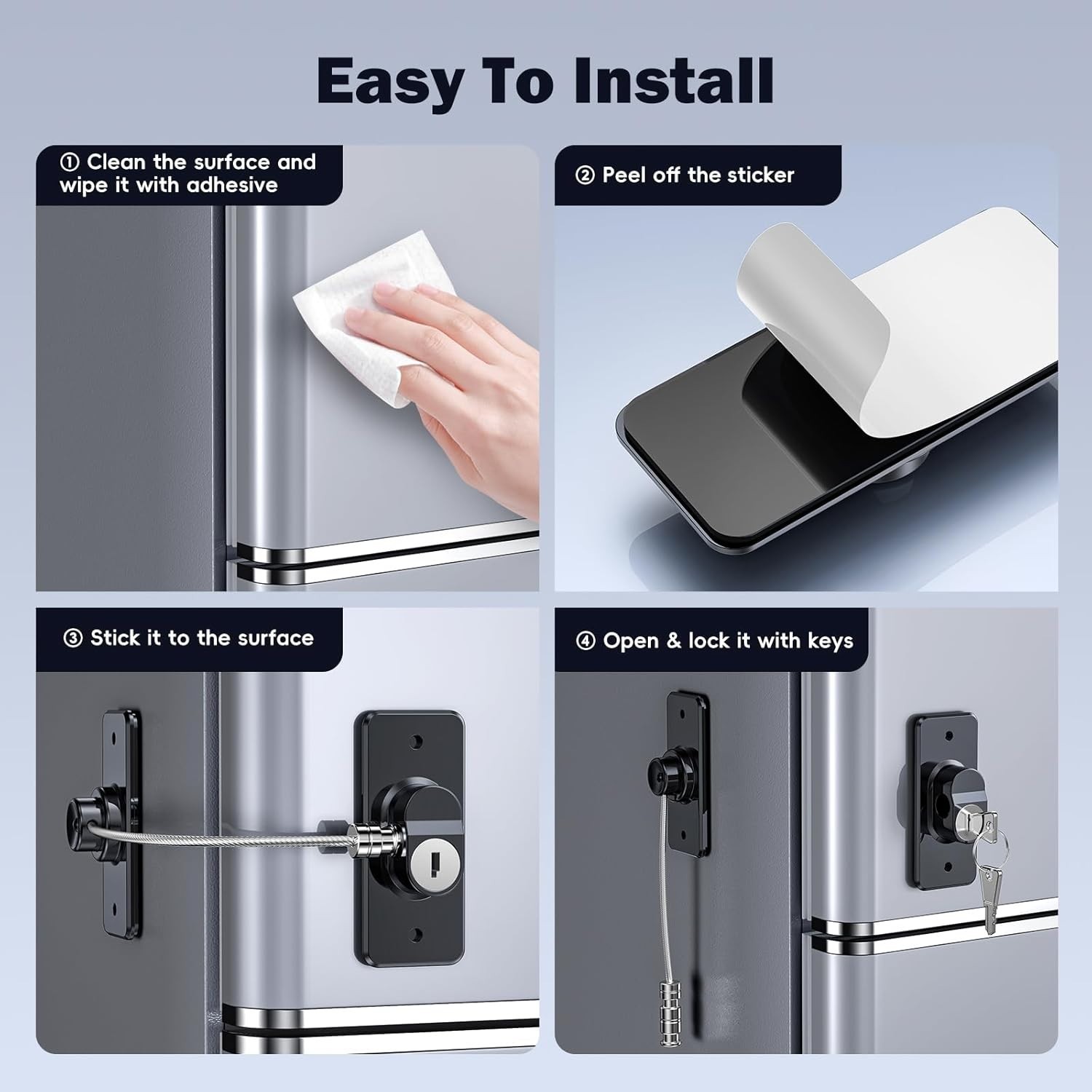 Easy To Install

① Clean the surface and wipe it with adhesive

② Peel off the sticker

③ Stick it to the surface

④ Open & lock it with keys