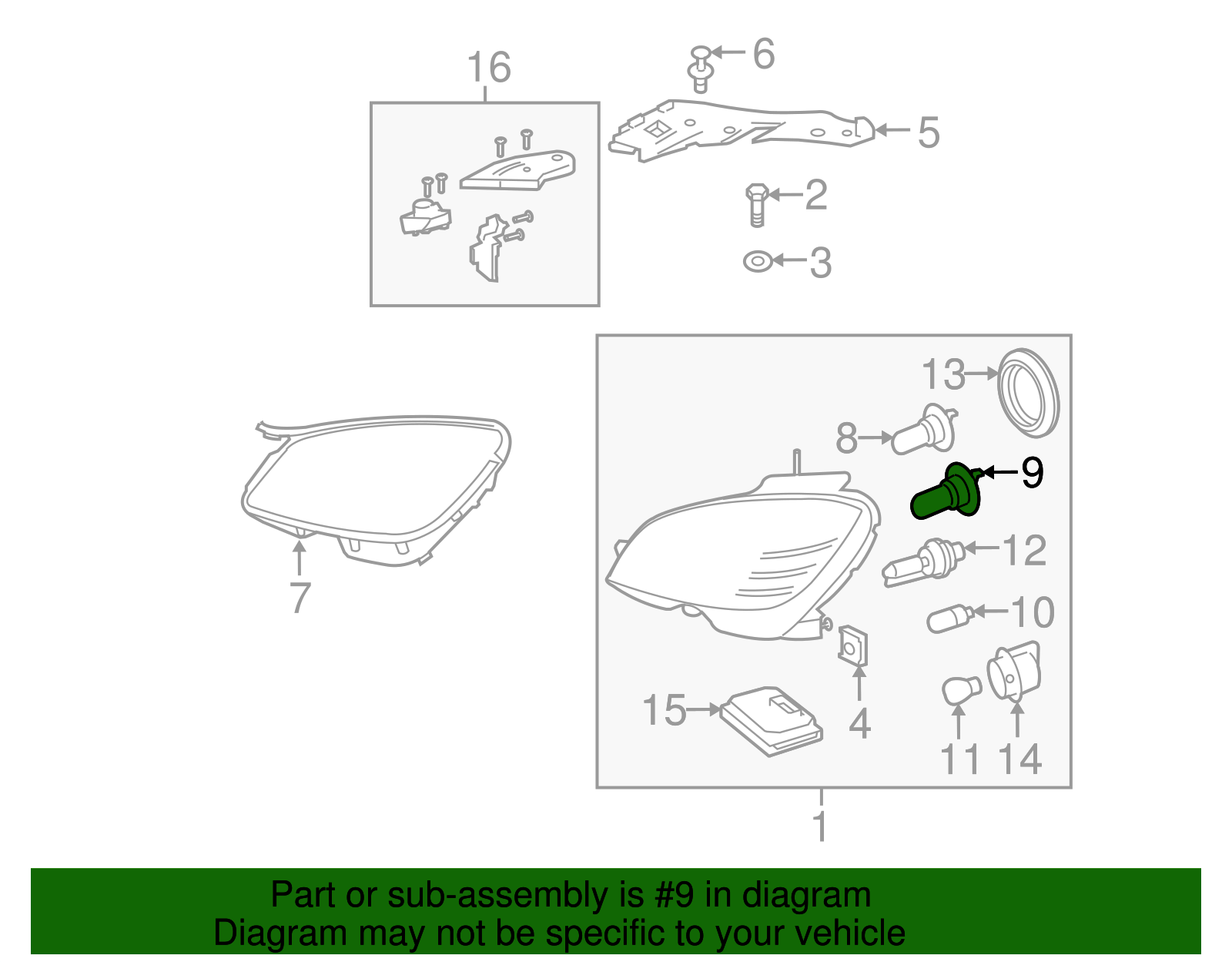 16
6
5
2
3
13
8
9
12
10
7
15
4
11
14
1

Part or sub-assembly is #9 in diagram
Diagram may not be specific to your vehicle