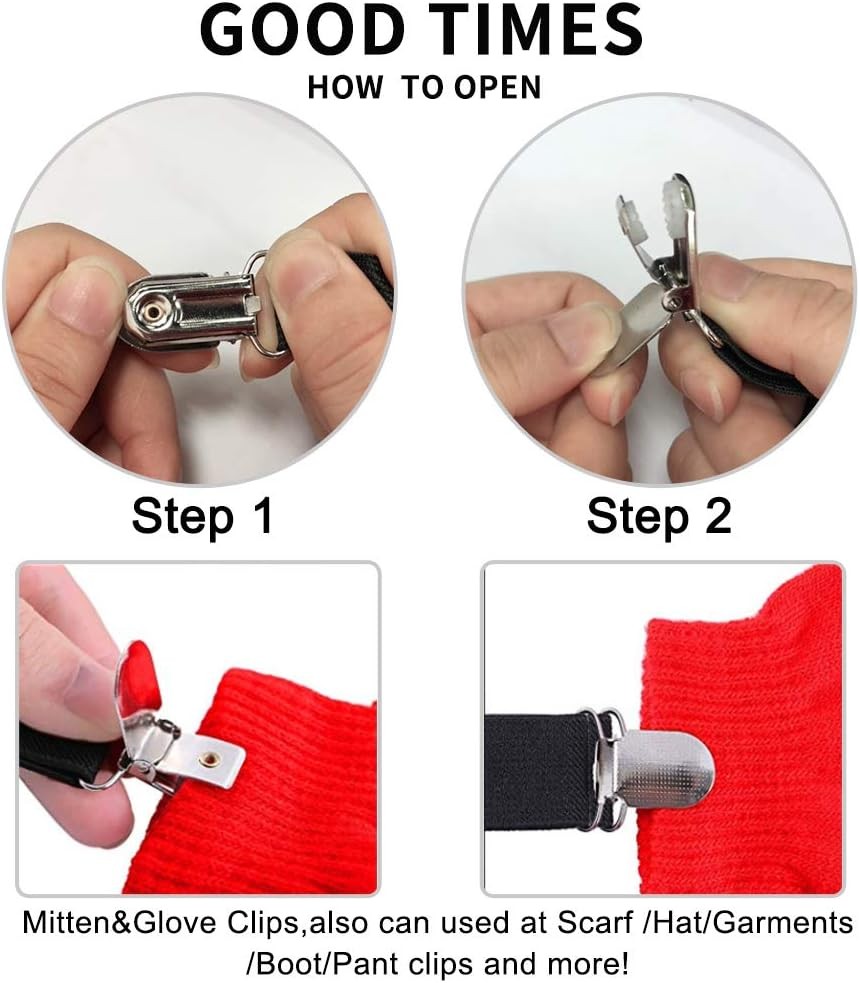 GOOD TIMES
HOW TO OPEN

Step 1

Step 2

Mitten&Glove Clips,also can used at Scarf /Hat/Garments /Boot/Pant clips and more!