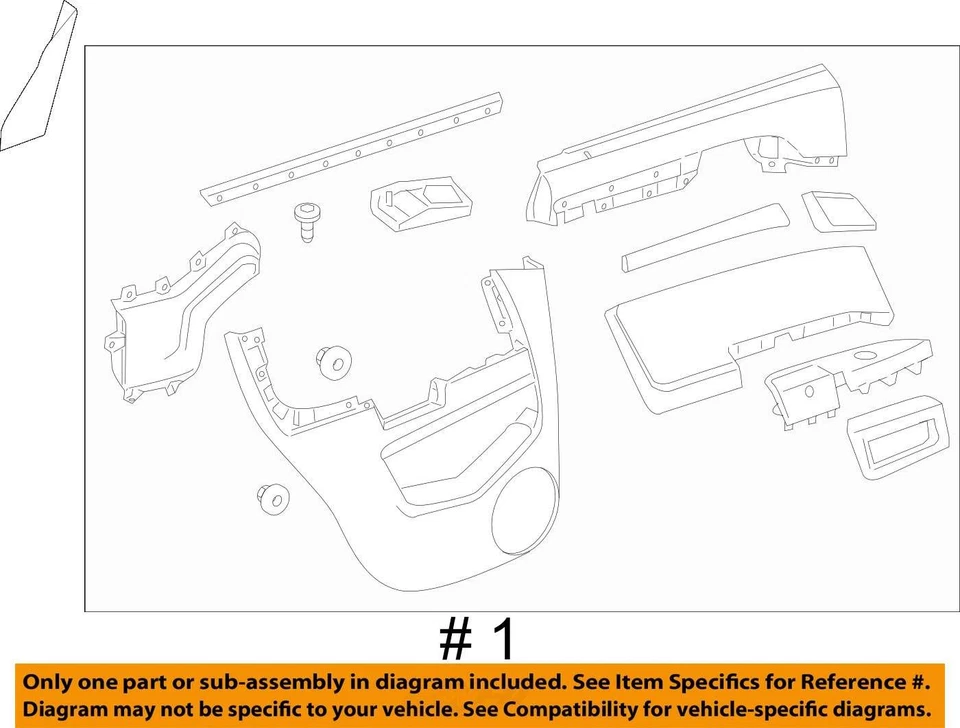 # 1

Only one part or sub-assembly in diagram included. See Item Specifics for Reference #.
Diagram may not be specific to your vehicle. See Compatibility for vehicle-specific diagrams.