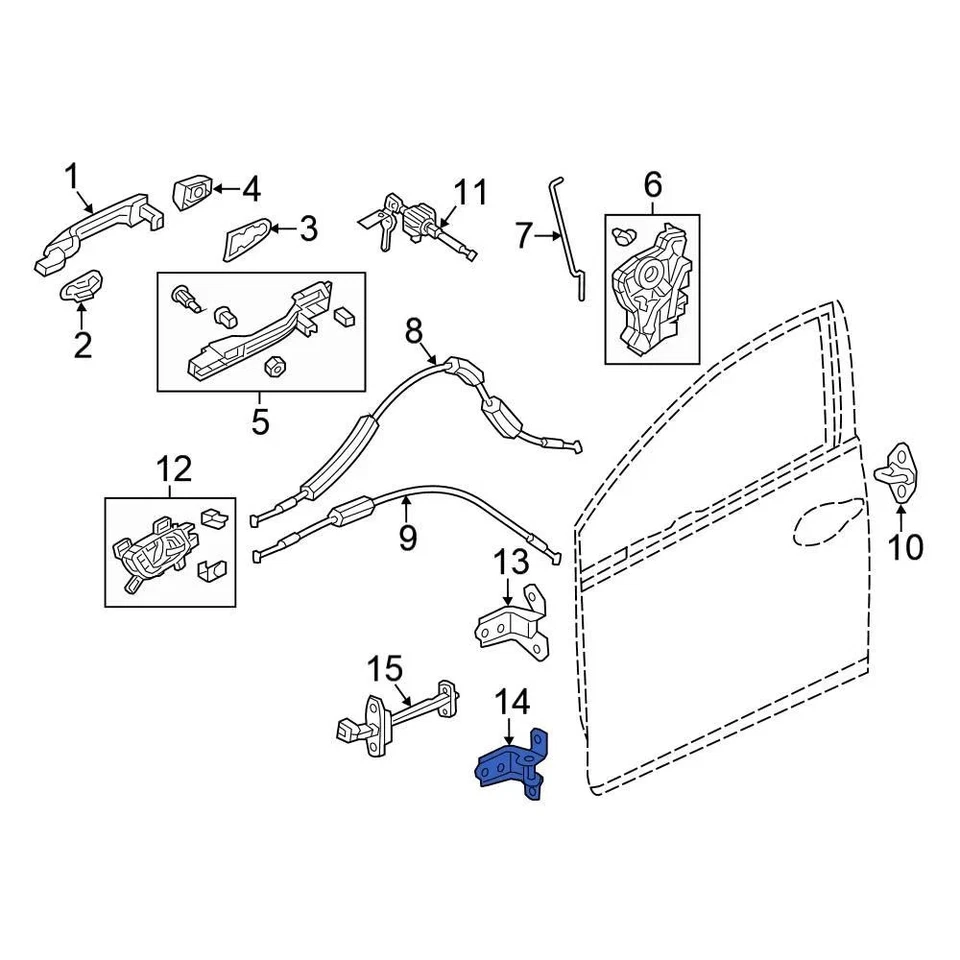 1
4
11
6
3
7
2
5
8
12
9
10
13
15
14