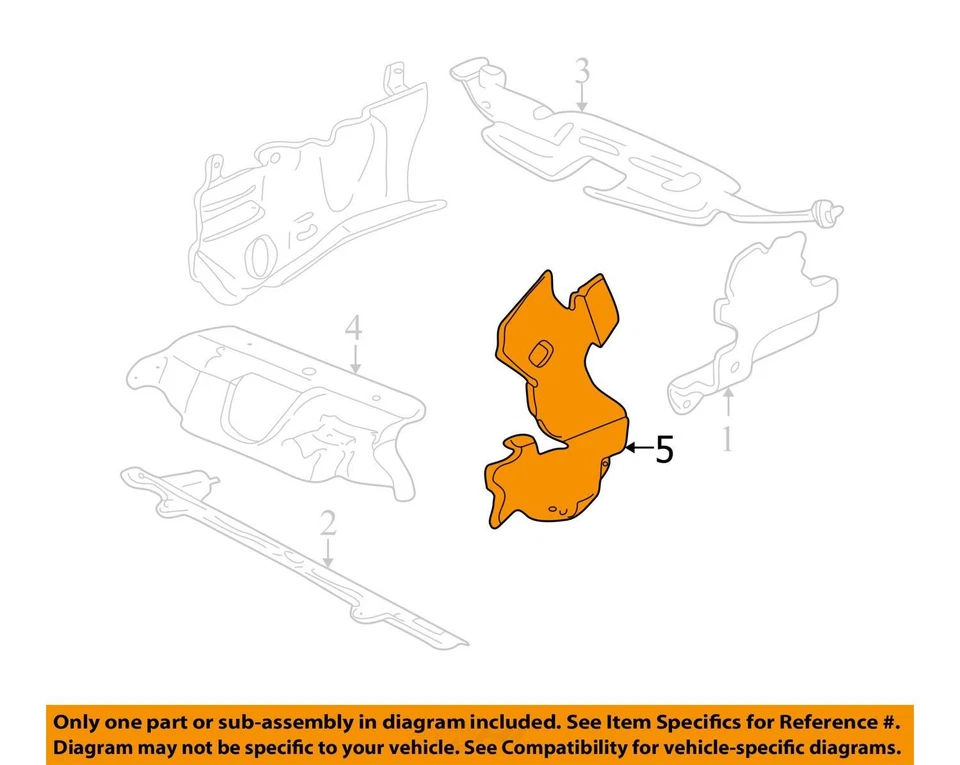 3

4

5

1

2

Only one part or sub-assembly in diagram included. See Item Specifics for Reference #. Diagram may not be specific to your vehicle. See Compatibility for vehicle-specific diagrams.