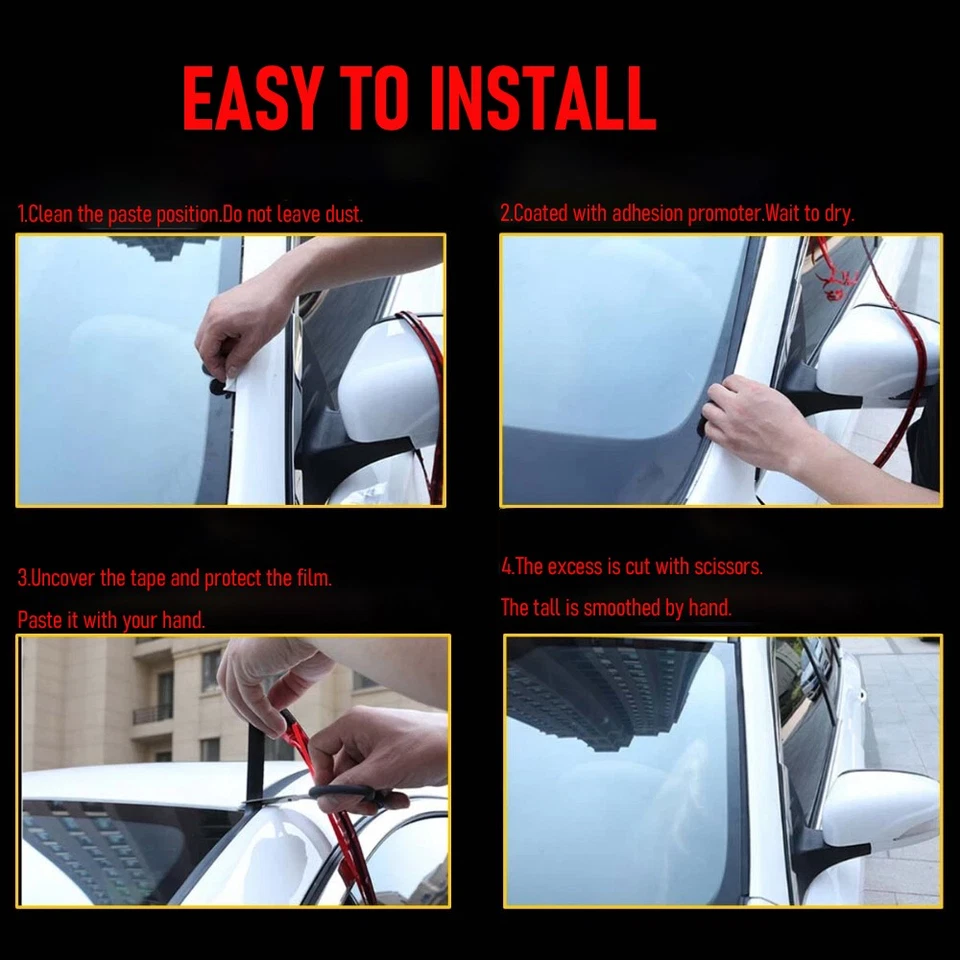 EASY TO INSTALL

1.Clean the paste position.Do not leave dust.

2.Coated with adhesion promoter.Wait to dry.

3.Uncover the tape and protect the film.

Paste it with your hand.

4.The excess is cut with scissors.

The tall is smoothed by hand.