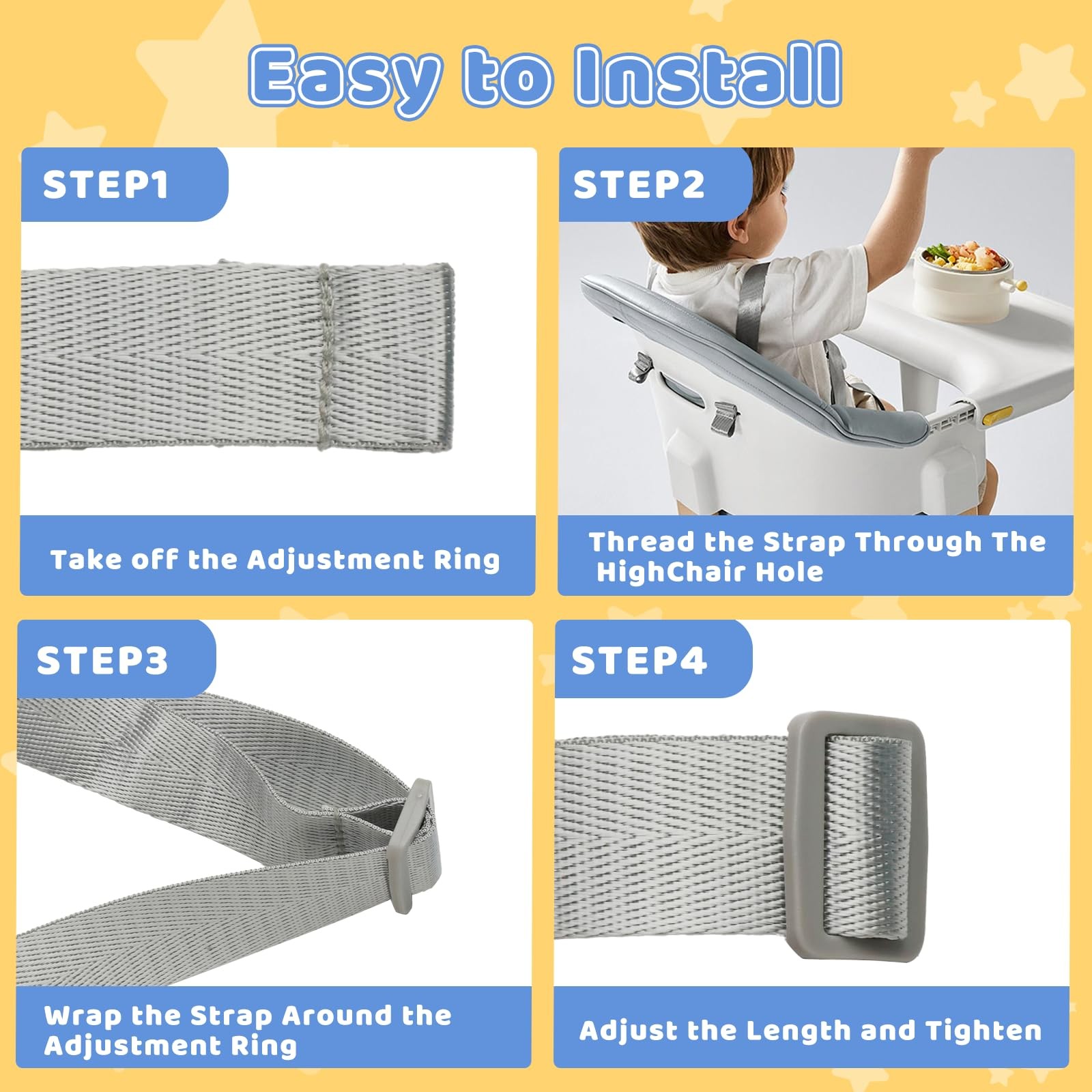 Easy to Install

STEP1

Take off the Adjustment Ring

STEP2

Thread the Strap Through The HighChair Hole

STEP3

Wrap the Strap Around the Adjustment Ring

STEP4

Adjust the Length and Tighten