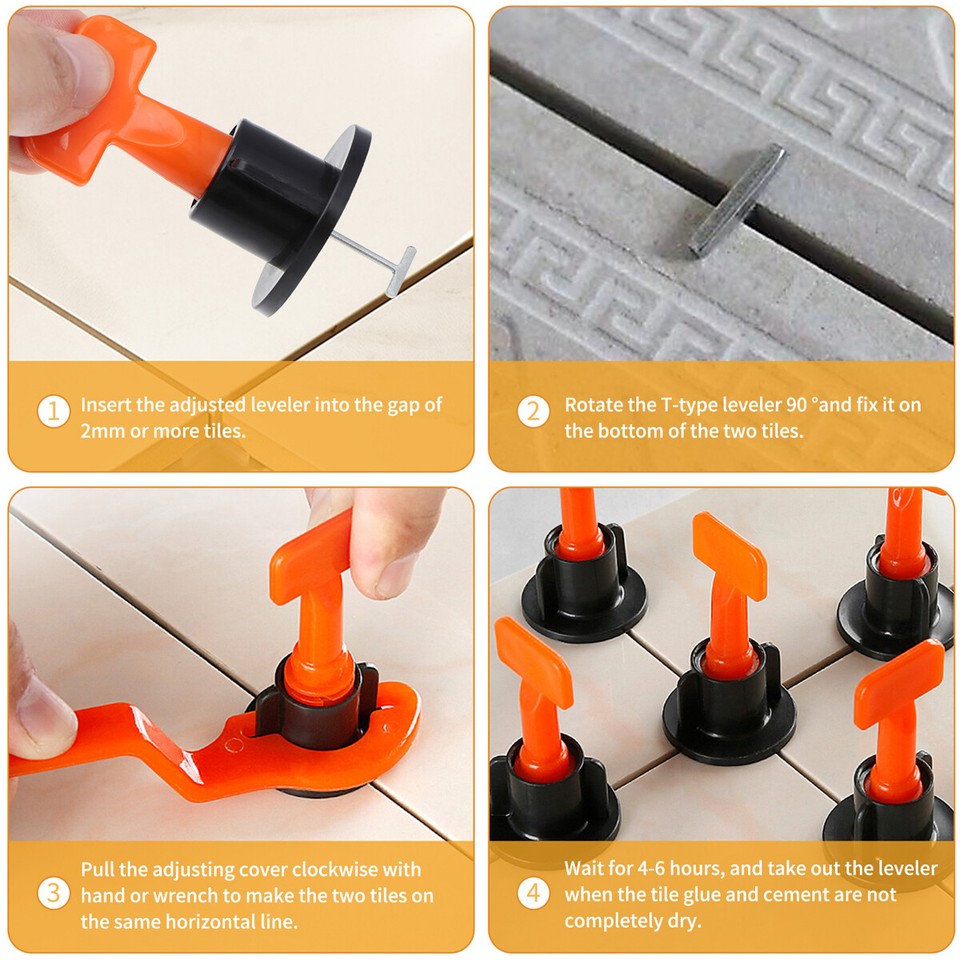 1 Insert the adjusted leveler into the gap of 2mm or more tiles.

2 Rotate the T-type leveler 90 °and fix it on the bottom of the two tiles.

3 Pull the adjusting cover clockwise with hand or wrench to make the two tiles on the same horizontal line.

4 Wait for 4-6 hours, and take out the leveler when the tile glue and cement are not completely dry.