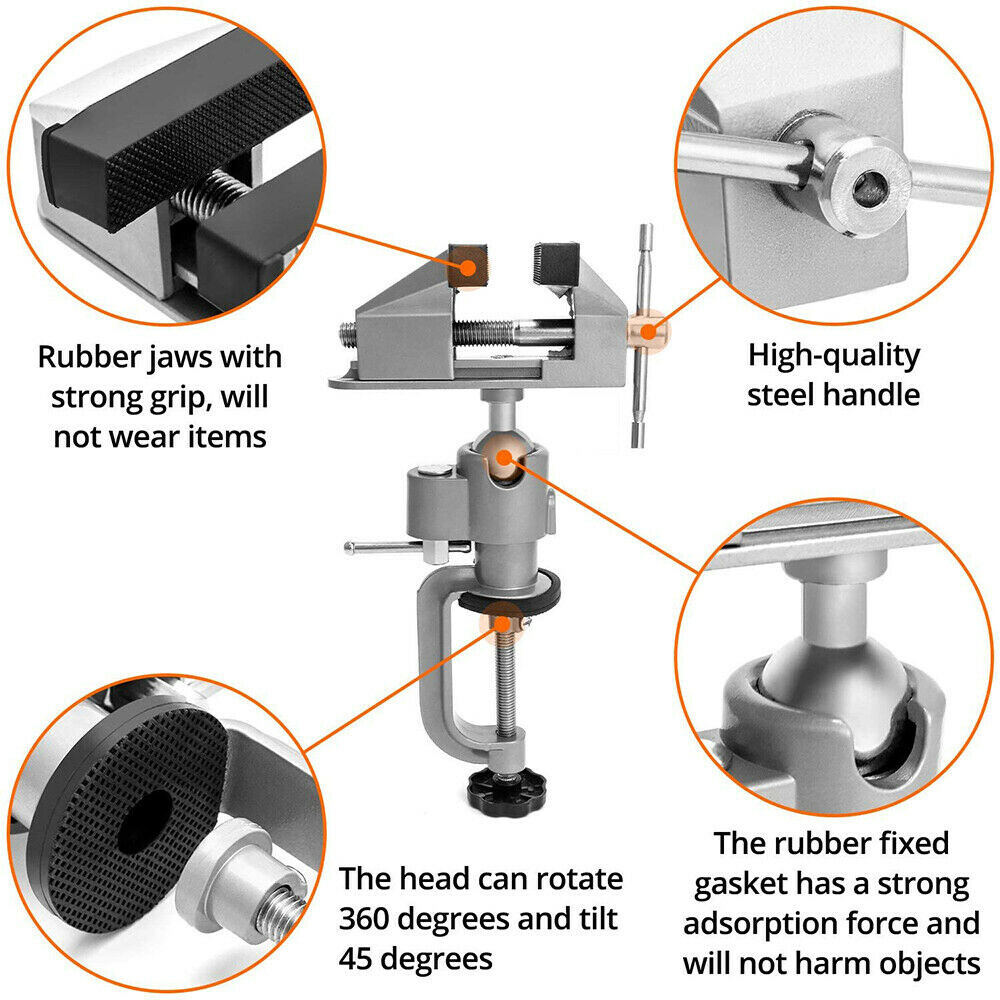 Rubber jaws with strong grip, will not wear items

High-quality steel handle

The head can rotate 360 degrees and tilt 45 degrees

The rubber fixed gasket has a strong adsorption force and will not harm objects