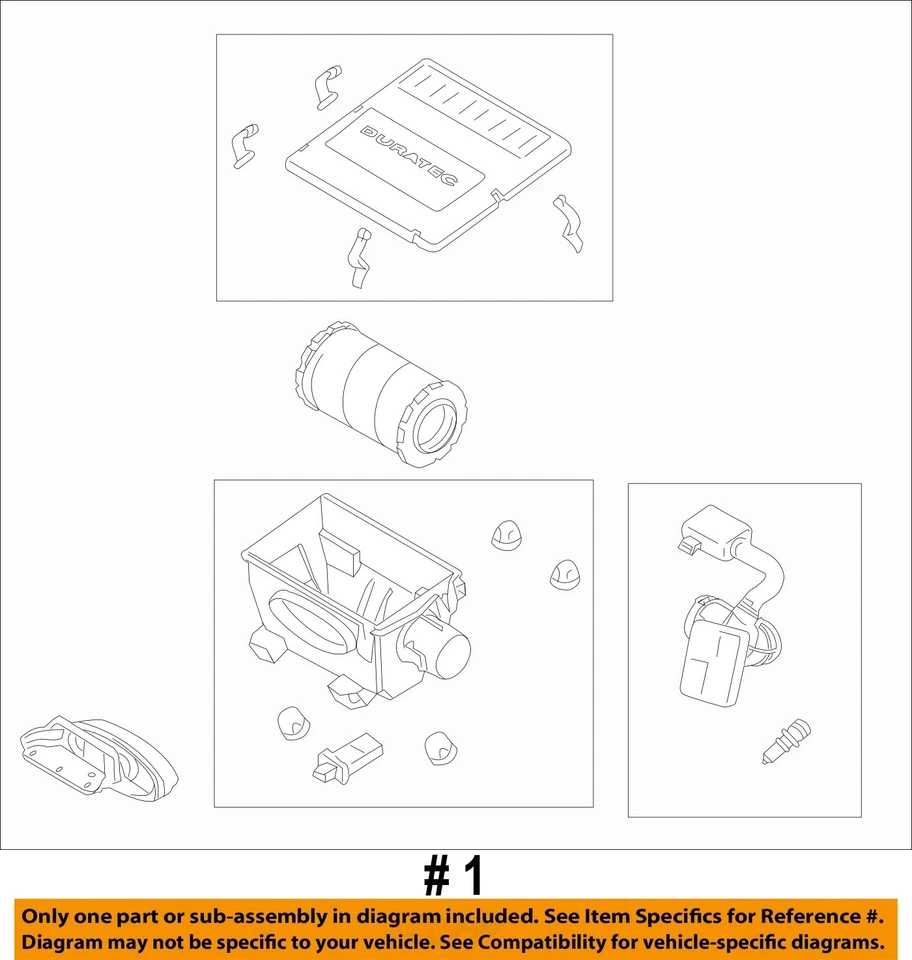 DURATEC

# 1

Only one part or sub-assembly in diagram included. See Item Specifics for Reference #.
Diagram may not be specific to your vehicle. See Compatibility for vehicle-specific diagrams.