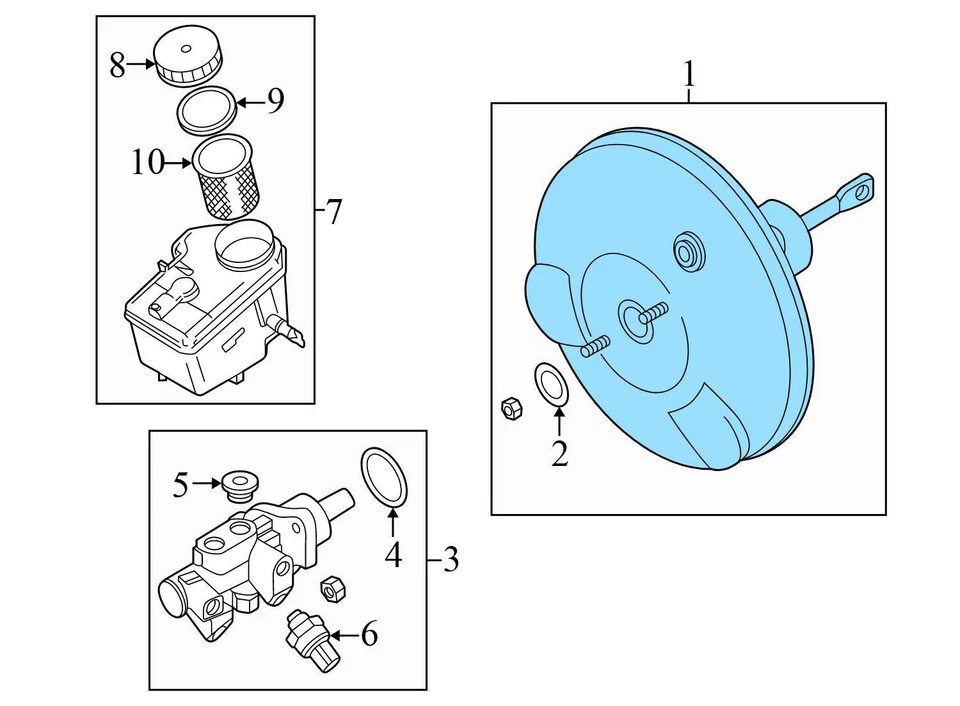 8
9
10
7
1
2
5
4
3
6