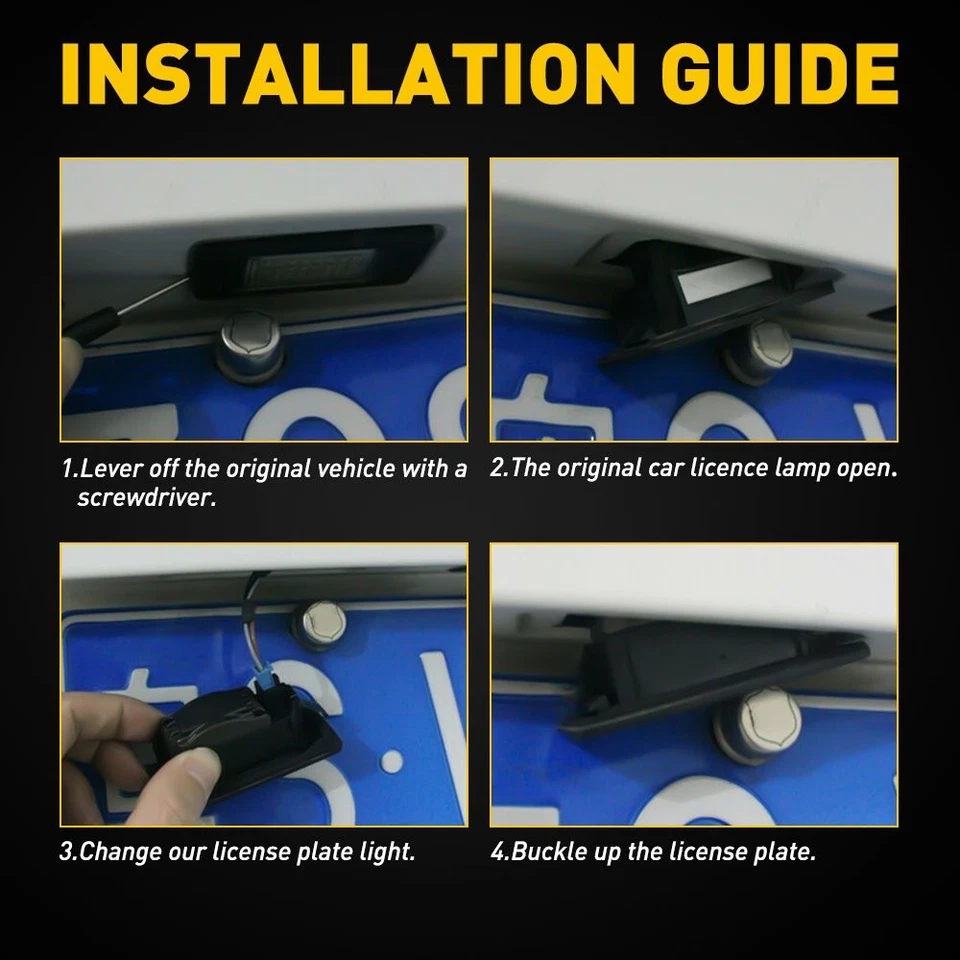 INSTALLATION GUIDE

1.Lever off the original vehicle with a screwdriver.

2.The original car licence lamp open.

3.Change our license plate light.

4.Buckle up the license plate.