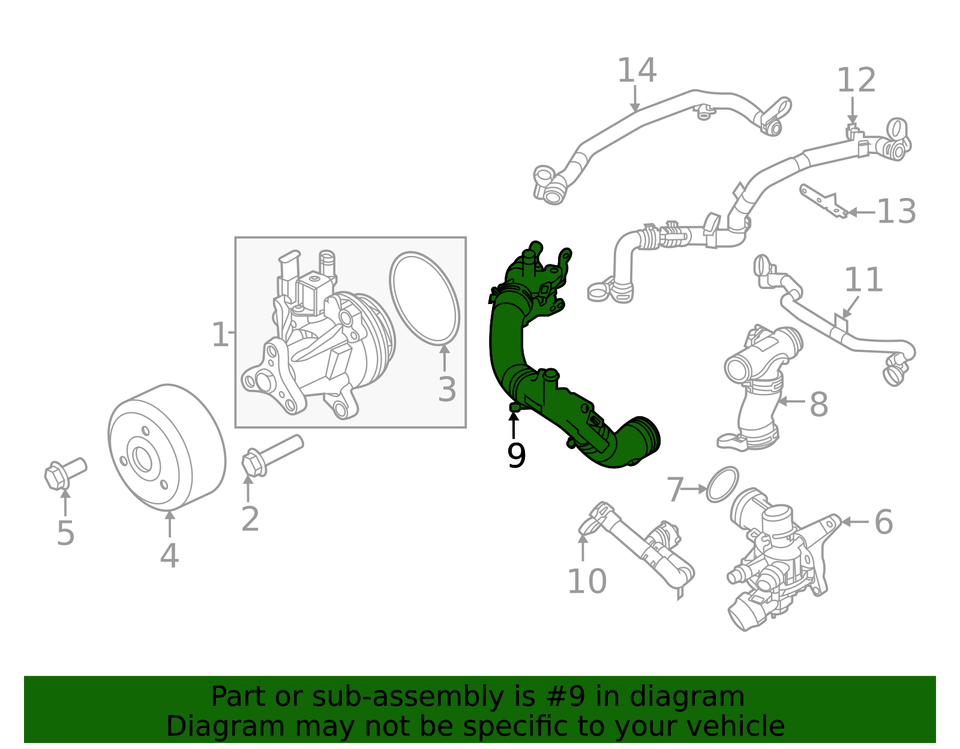 14
12
13
11
1
3
8
9
7
6
5
4
2
10

Part or sub-assembly is #9 in diagram
Diagram may not be specific to your vehicle