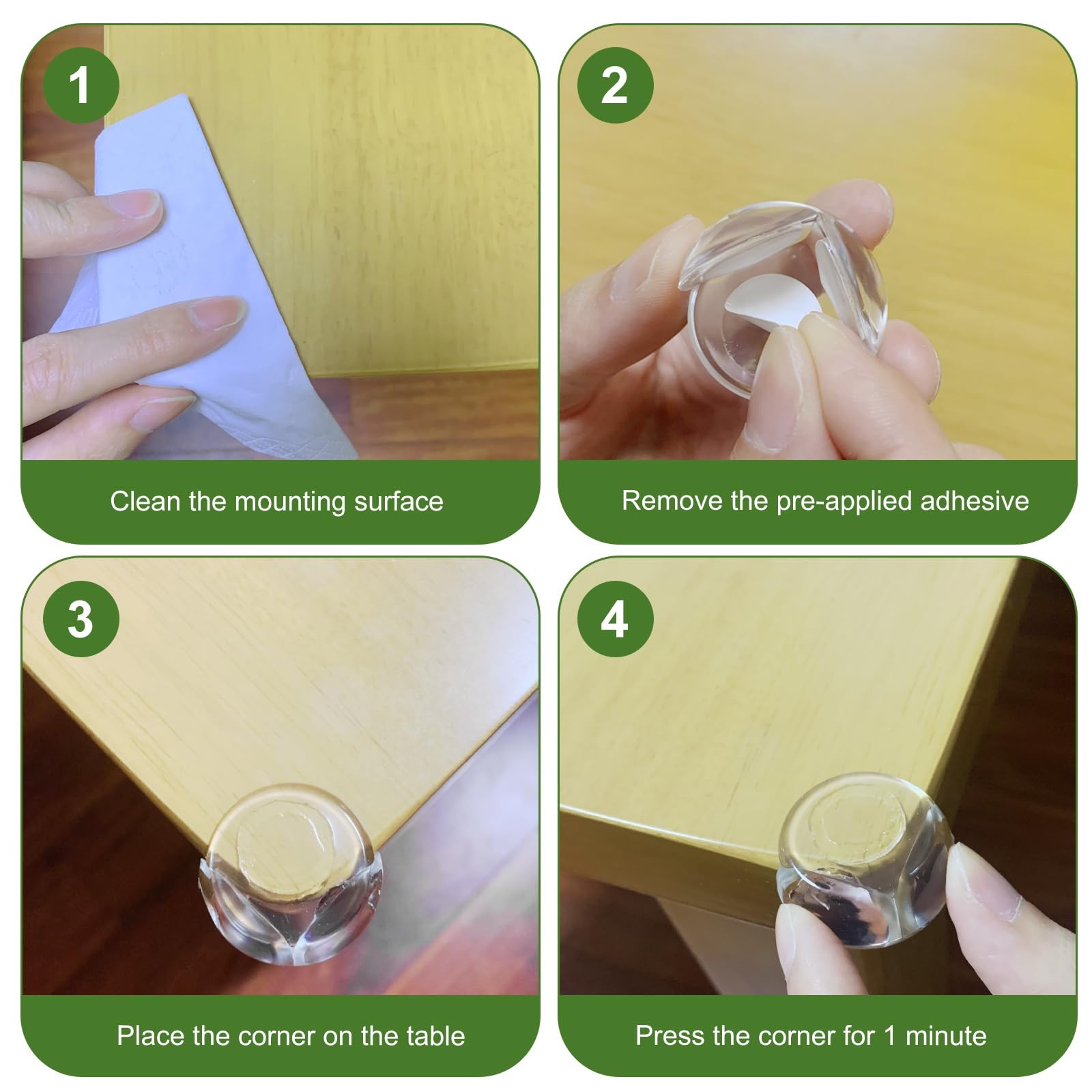 1

Clean the mounting surface

2

Remove the pre-applied adhesive

3

Place the corner on the table

4

Press the corner for 1 minute