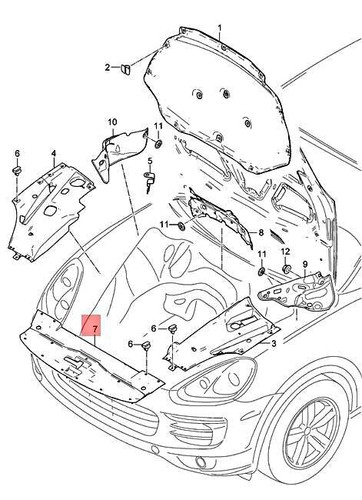 1
2
10
11
6
4
5
11
8
11
12
9
7
6
6
3