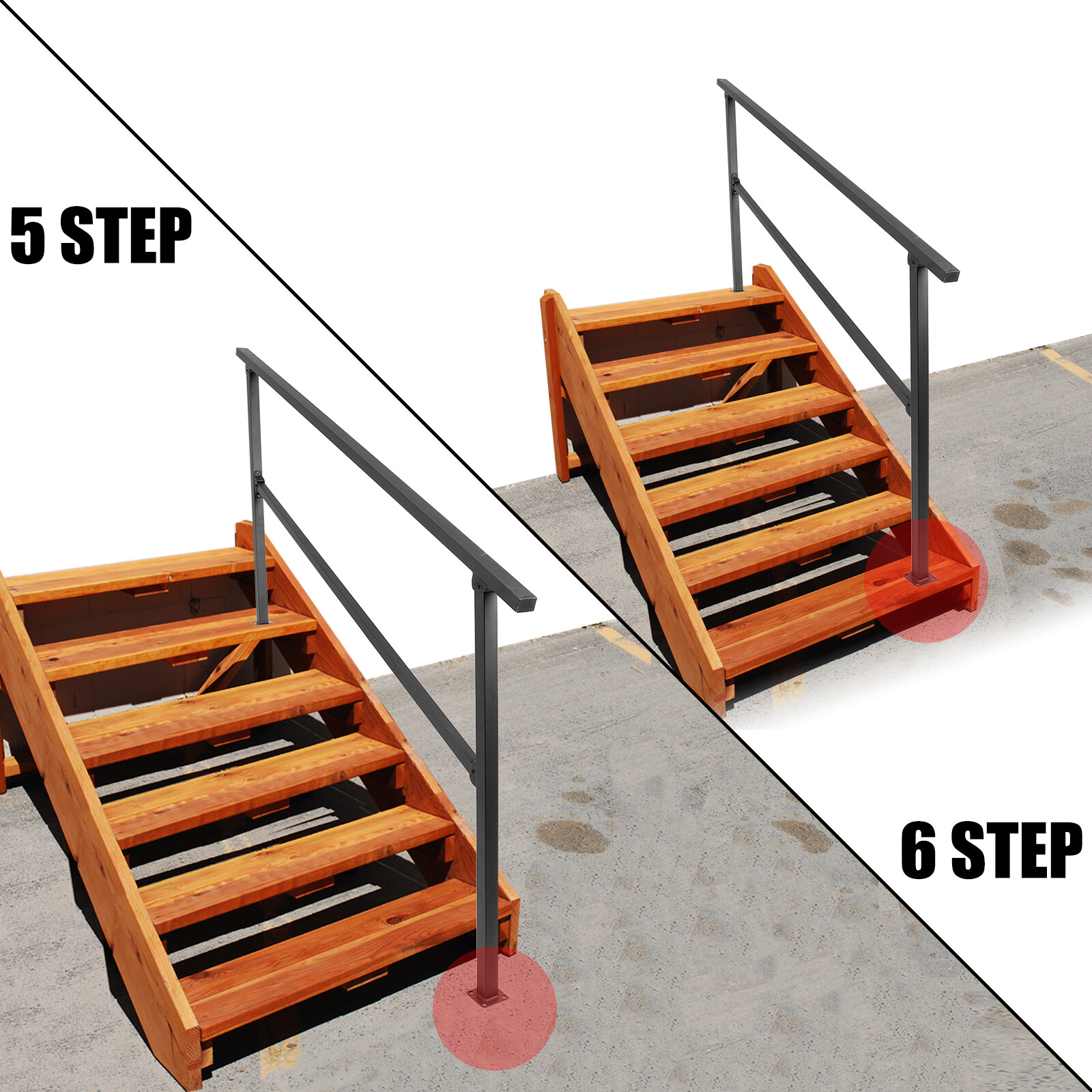 5 STEP

6 STEP